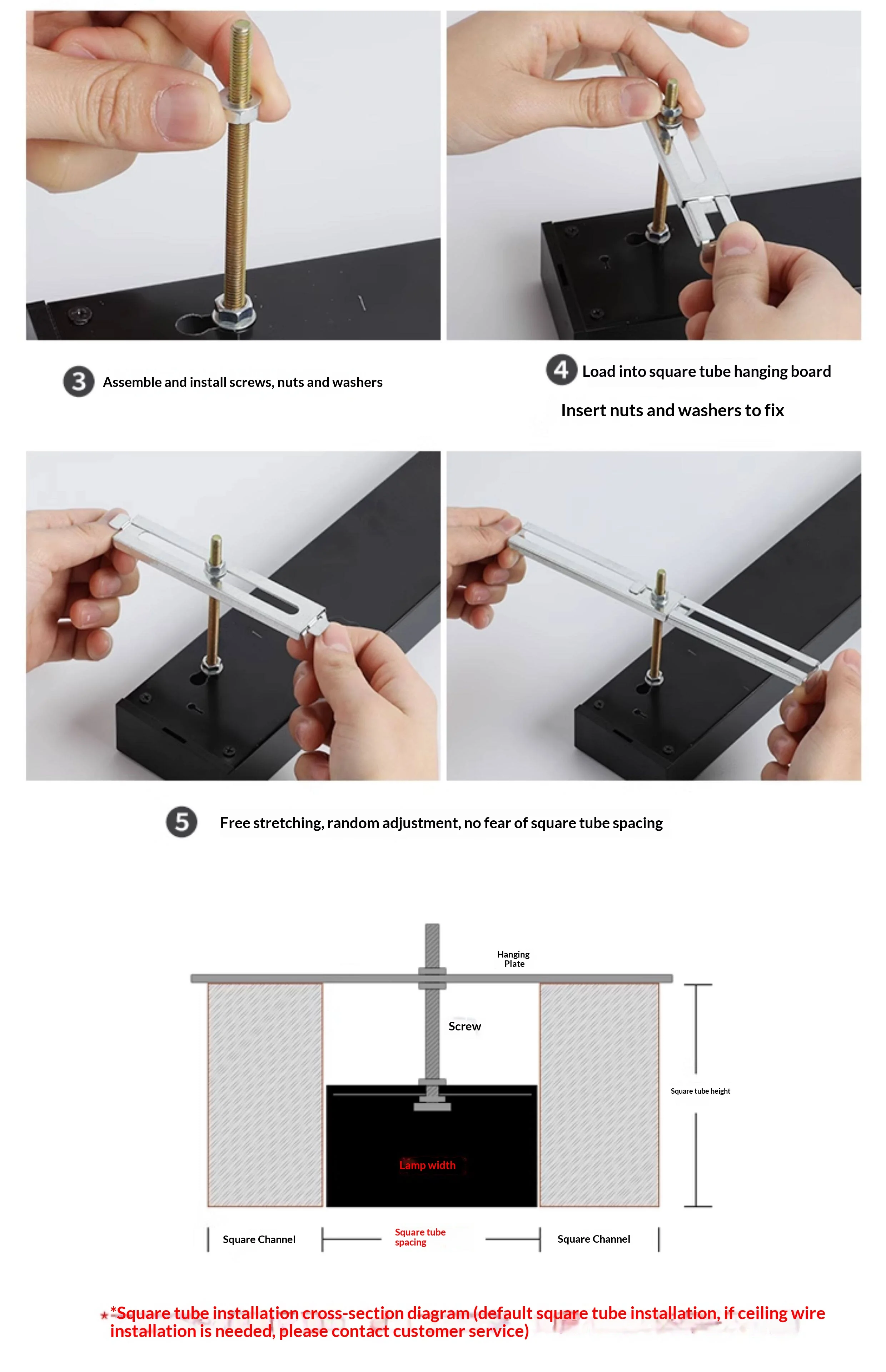 3 Assemble and install screws, nuts and washers

4 Load into square tube hanging board

Insert nuts and washers to fix

5 Free stretching, random adjustment, no fear of square tube spacing

Hanging Plate

Screw

Square tube height

Lamp width

Square Channel

Square tube spacing

Square Channel

*Square tube installation cross-section diagram (default square tube installation, if ceiling wire installation is needed, please contact customer service)