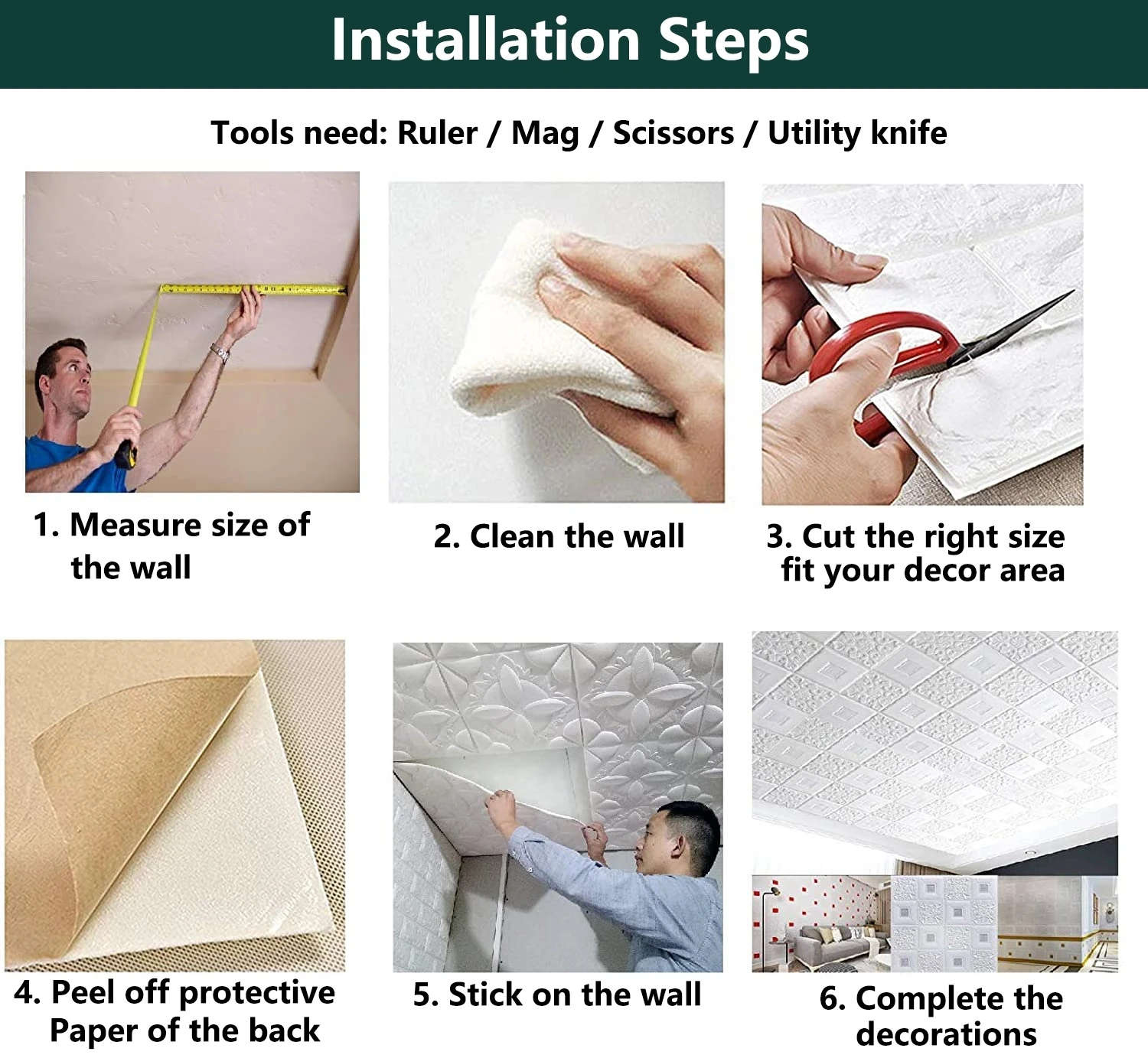 Installation Steps

Tools need: Ruler / Mag / Scissors / Utility knife

1. Measure size of the wall

2. Clean the wall

3. Cut the right size fit your decor area

4. Peel off protective Paper of the back

5. Stick on the wall

6. Complete the decorations