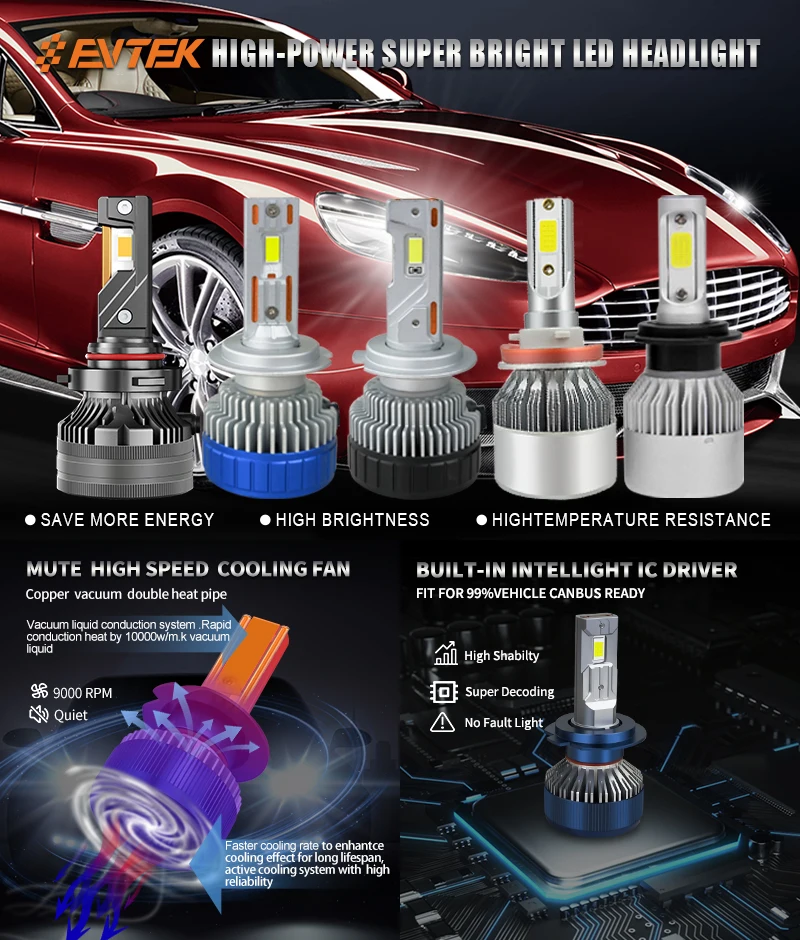 EVTEK HIGH-POWER SUPER BRIGHT LED HEADLIGHT

● SAVE MORE ENERGY ● HIGH BRIGHTNESS ● HIGHTEMPERATURE RESISTANCE

MUTE HIGH SPEED COOLING FAN

Copper vacuum double heat pipe

Vacuum liquid conduction system .Rapid conduction heat by 10000w/m.k vacuum liquid

9000 RPM

Quiet

Faster cooling rate to enhantce cooling effect for long lifespan, active cooling system with high reliability

BUILT-IN INTELLIGHT IC DRIVER

FIT FOR 99%VEHICLE CANBUS READY

High Shabilty

Super Decoding

No Fault Light