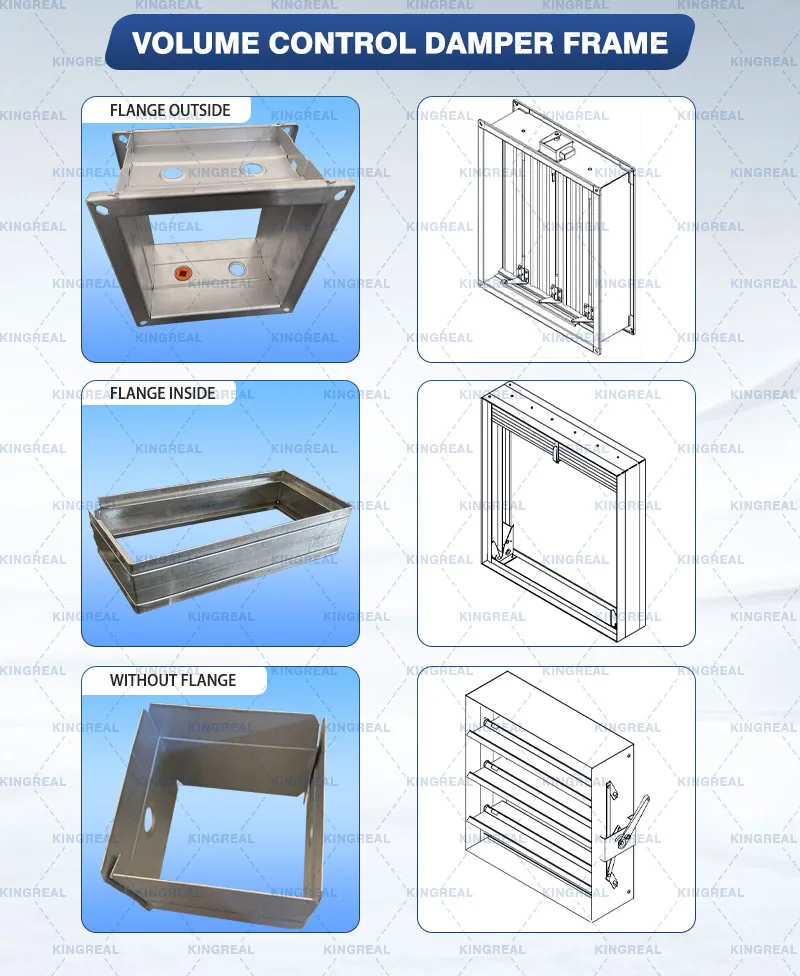 VOLUME CONTROL DAMPER FRAME

FLANGE OUTSIDE

FLANGE INSIDE

WITHOUT FLANGE

KINGREAL