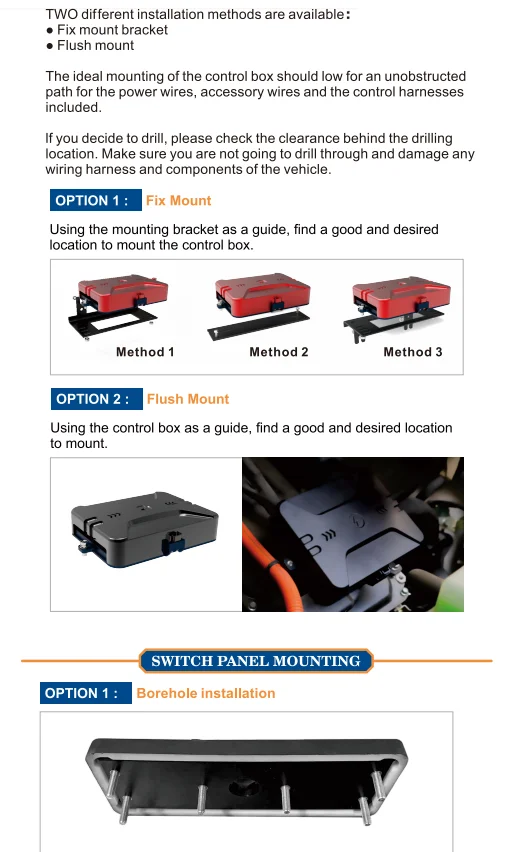 TWO different installation methods are available:
● Fix mount bracket
● Flush mount

The ideal mounting of the control box should low for an unobstructed path for the power wires, accessory wires and the control harnesses included.

If you decide to drill, please check the clearance behind the drilling location. Make sure you are not going to drill through and damage any wiring harness and components of the vehicle.

OPTION 1 : Fix Mount

Using the mounting bracket as a guide, find a good and desired location to mount the control box.

Method 1 Method 2 Method 3

OPTION 2 : Flush Mount

Using the control box as a guide, find a good and desired location to mount.

SWITCH PANEL MOUNTING

OPTION 1 : Borehole installation