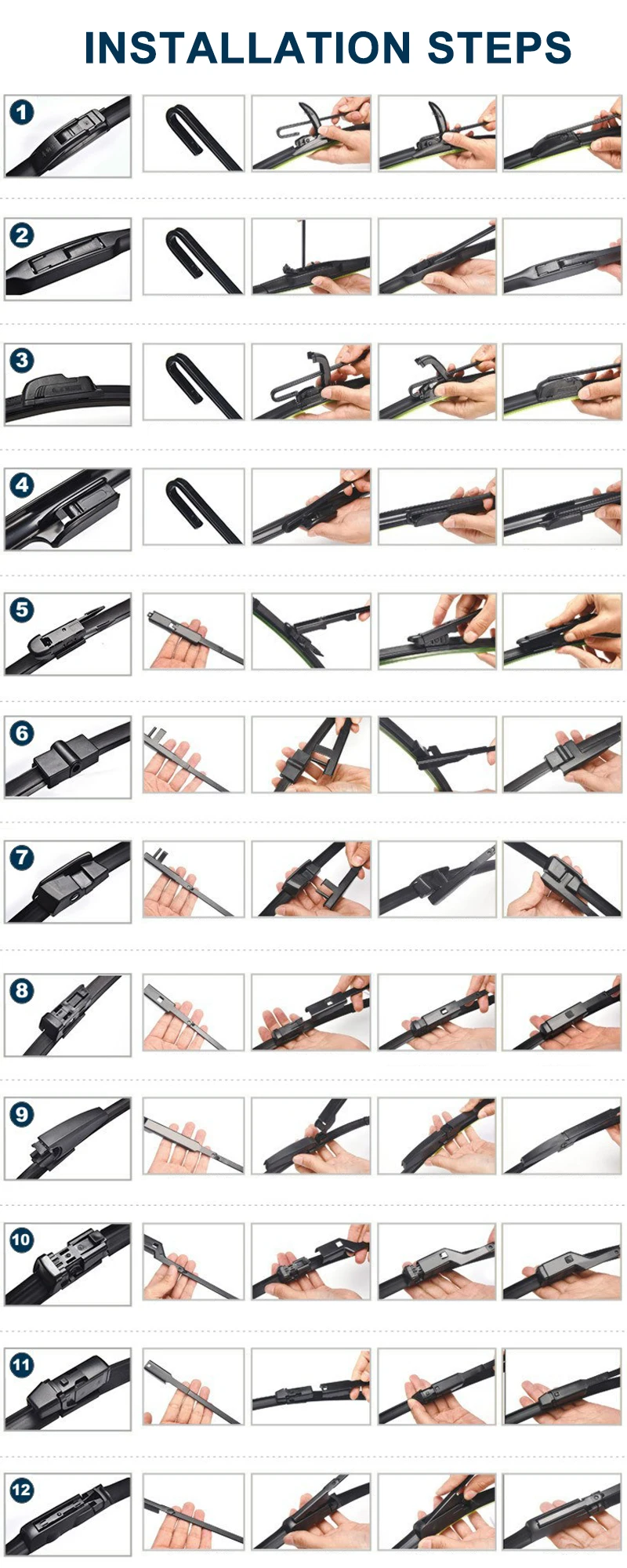 INSTALLATION STEPS

1

2

3

4

5

6

7

8

9

10

11

12