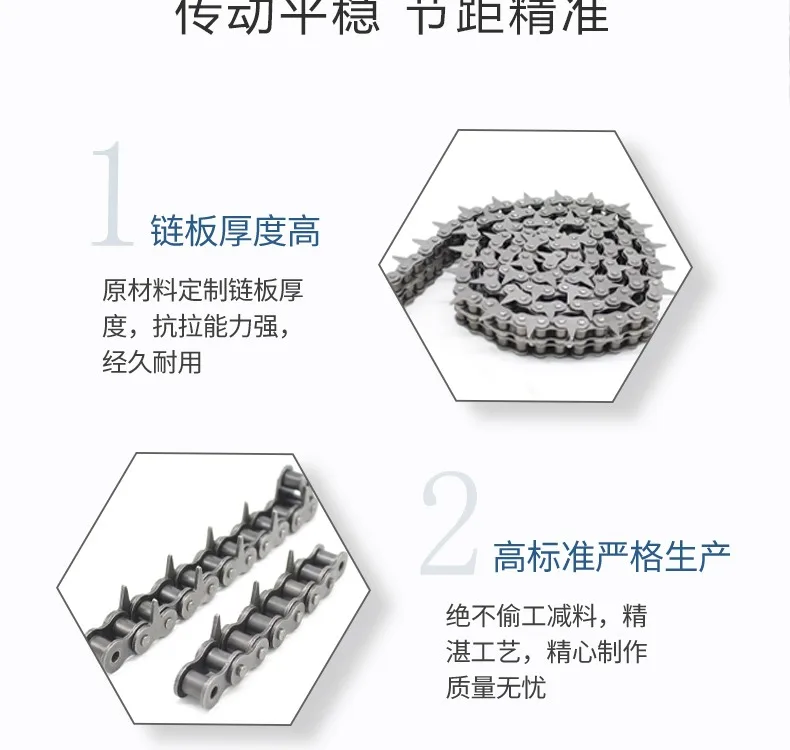 传动平稳 节距精准

1
链板厚度高

原材料定制链板厚度，抗拉能力强，经久耐用

2
高标准严格生产

绝不偷工减料，精湛工艺，精心制作质量无忧