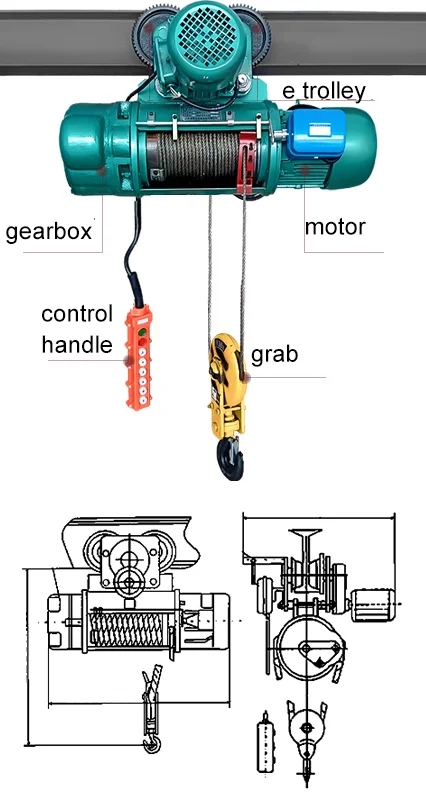 e trolley

gearbox

motor

control handle

grab