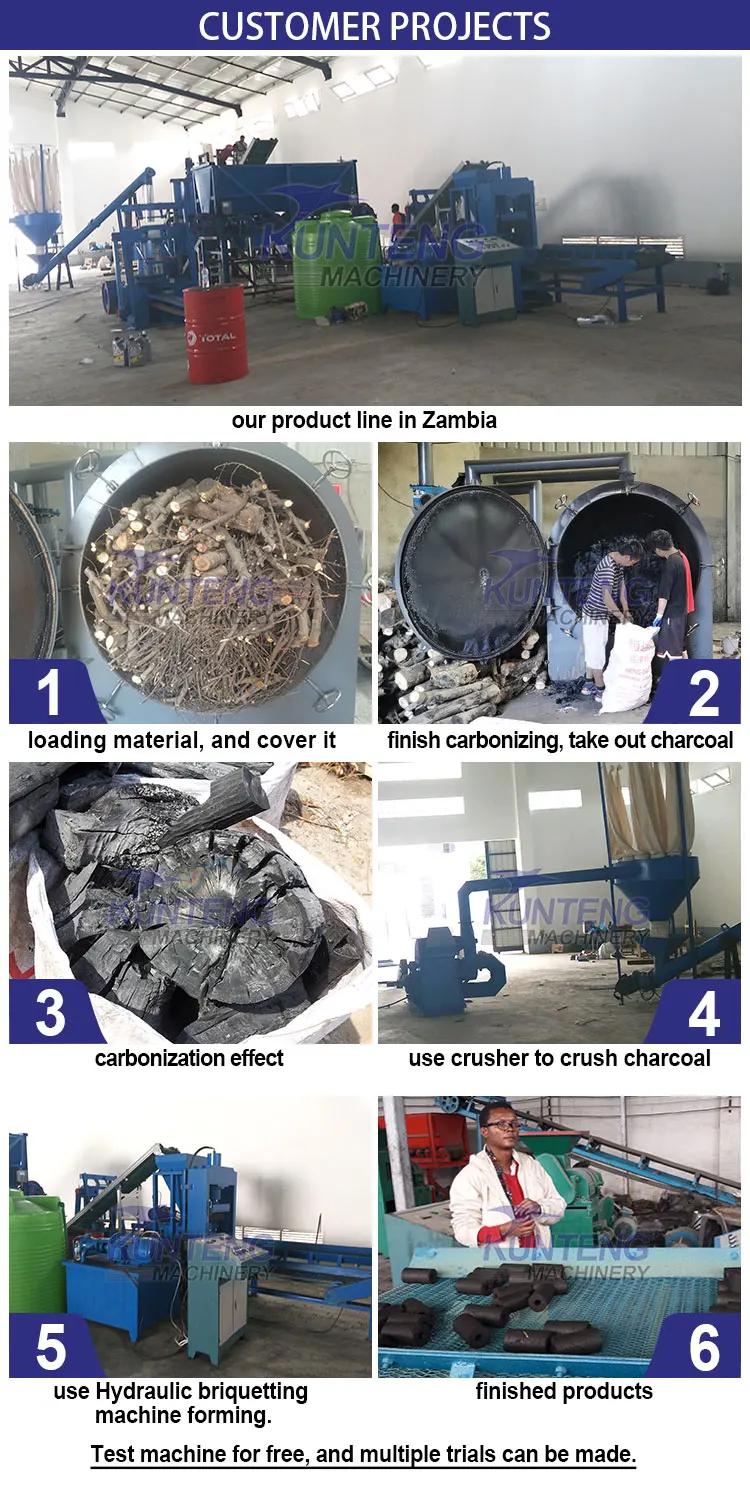 CUSTOMER PROJECTS

KUNTENG MACHINERY

TOTAL

our product line in Zambia

KUNTENG MACHINERY

1

loading material, and cover it

KUNTENG MACHINERY

2

finish carbonizing, take out charcoal

KUNTENG MACHINERY

3

carbonization effect

KUNTENG MACHINERY

4

use crusher to crush charcoal

KUNTENG MACHINERY

5

use Hydraulic briquetting machine forming.

KUNTENG MACHINERY

6

finished products

Test machine for free, and multiple trials can be made.