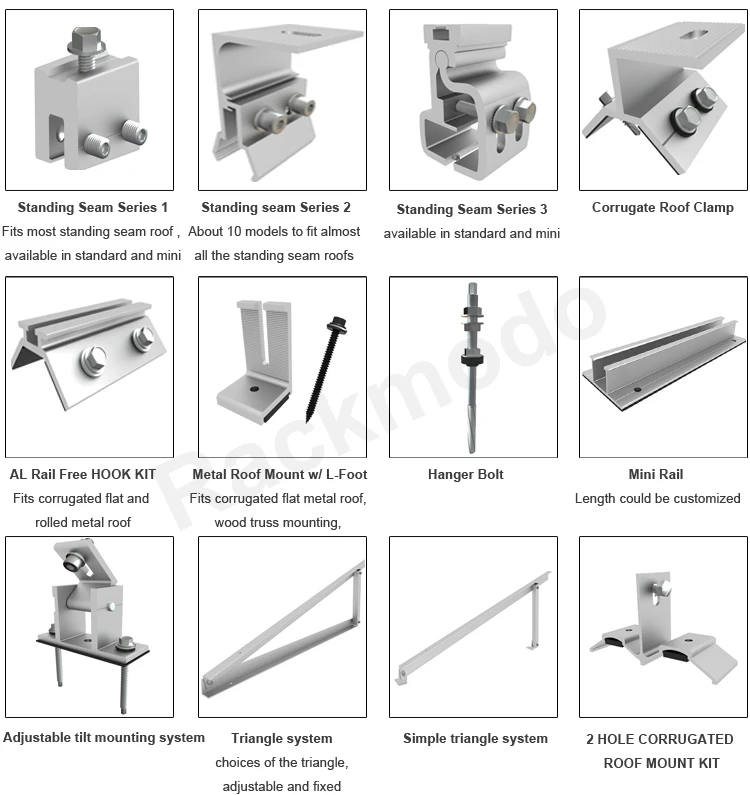 Standing Seam Series 1

Fits most standing seam roof , available in standard and mini

Standing seam Series 2

About 10 models to fit almost all the standing seam roofs

Standing Seam Series 3

available in standard and mini

Corrugate Roof Clamp

AL Rail Free HOOK KIT

Fits corrugated flat and rolled metal roof

Metal Roof Mount w/ L-Foot

Fits corrugated flat metal roof, wood truss mounting,

Hanger Bolt

Mini Rail

Length could be customized

Adjustable tilt mounting system

Triangle system

choices of the triangle, adjustable and fixed

Simple triangle system

2 HOLE CORRUGATED ROOF MOUNT KIT

Rackmodo