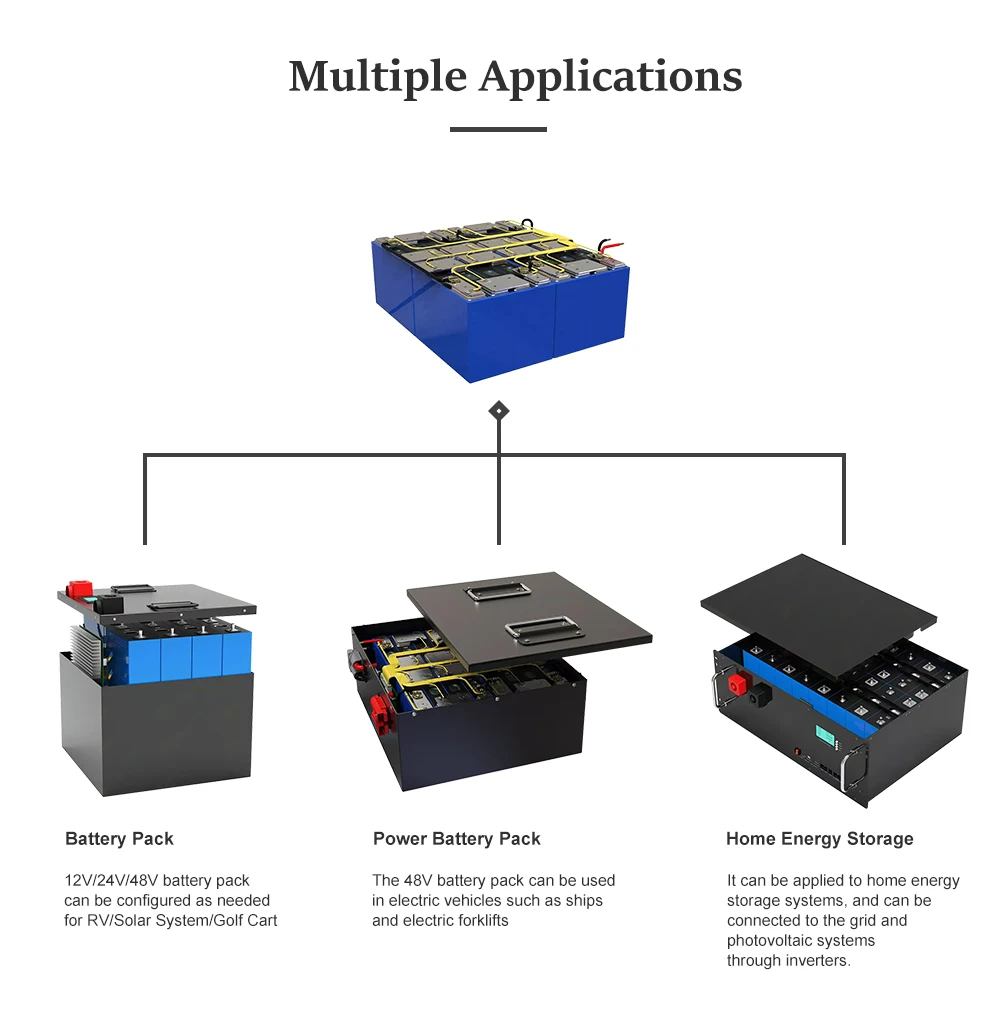 Multiple Applications

Battery Pack

12V/24V/48V battery pack can be configured as needed for RV/Solar System/Golf Cart

Power Battery Pack

The 48V battery pack can be used in electric vehicles such as ships and electric forklifts

Home Energy Storage

It can be applied to home energy storage systems, and can be connected to the grid and photovoltaic systems through inverters.