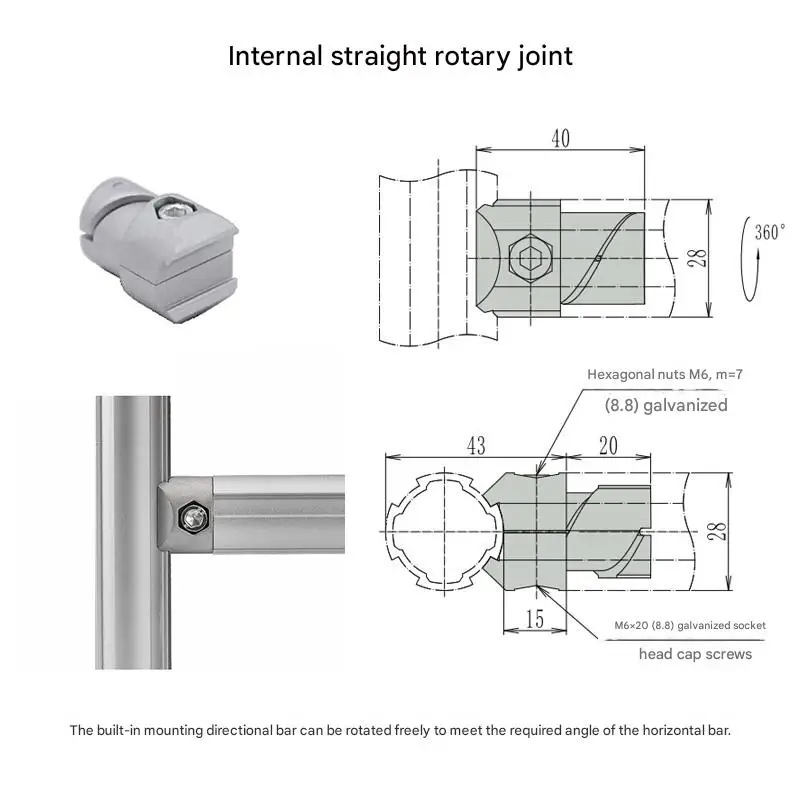 Internal straight rotary joint

40

28

360°

Hexagonal nuts M6, m=7

(8.8) galvanized

43

20

28

15

M6×20 (8.8) galvanized socket

head cap screws

The built-in mounting directional bar can be rotated freely to meet the required angle of the horizontal bar.