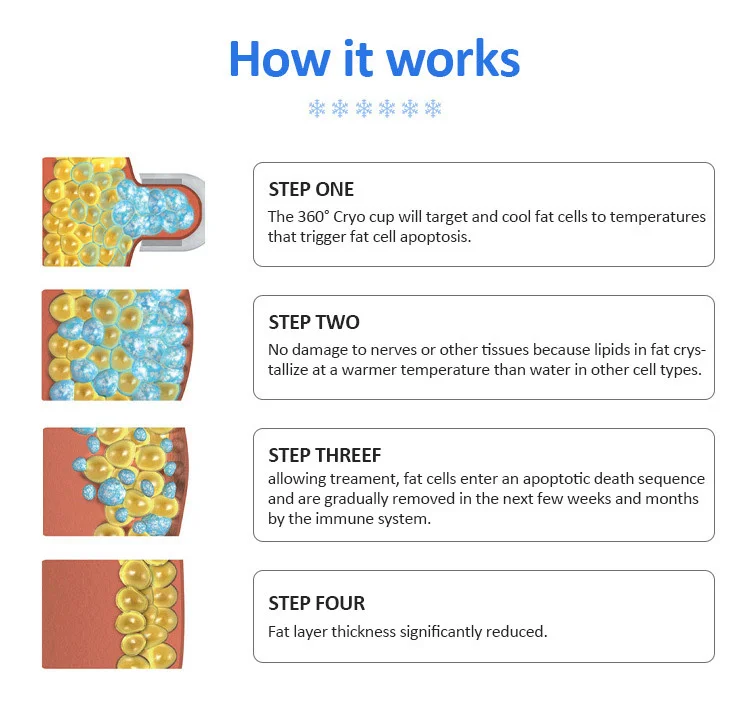 How it works

STEP ONE
The 360° Cryo cup will target and cool fat cells to temperatures that trigger fat cell apoptosis.

STEP TWO
No damage to nerves or other tissues because lipids in fat crystallize at a warmer temperature than water in other cell types.

STEP THREEF
allowing treament, fat cells enter an apoptotic death sequence and are gradually removed in the next few weeks and months by the immune system.

STEP FOUR
Fat layer thickness significantly reduced.