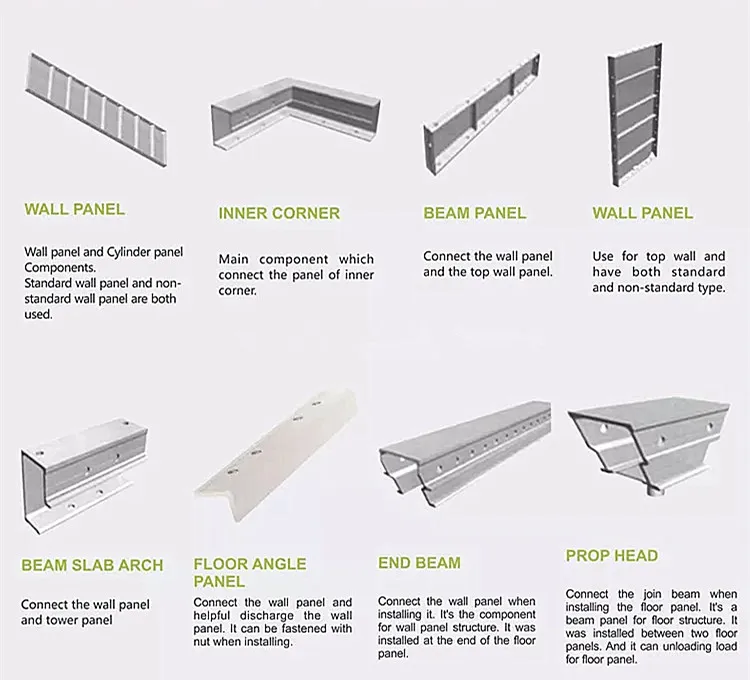 WALL PANEL

Wall panel and Cylinder panel Components.
Standard wall panel and non-standard wall panel are both used.

INNER CORNER

Main component which connect the panel of inner corner.

BEAM PANEL

Connect the wall panel and the top wall panel.

WALL PANEL

Use for top wall and have both standard and non-standard type.

BEAM SLAB ARCH

Connect the wall panel and tower panel

FLOOR ANGLE PANEL

Connect the wall panel and helpful discharge the wall panel. It can be fastened with nut when installing.

END BEAM

Connect the wall panel when installing it. It's the component for wall panel structure. It was installed at the end of the floor panel.

PROP HEAD

Connect the join beam when installing the floor panel. It's a beam panel for floor structure. It was installed between two floor panels. And it can unloading load for floor panel.