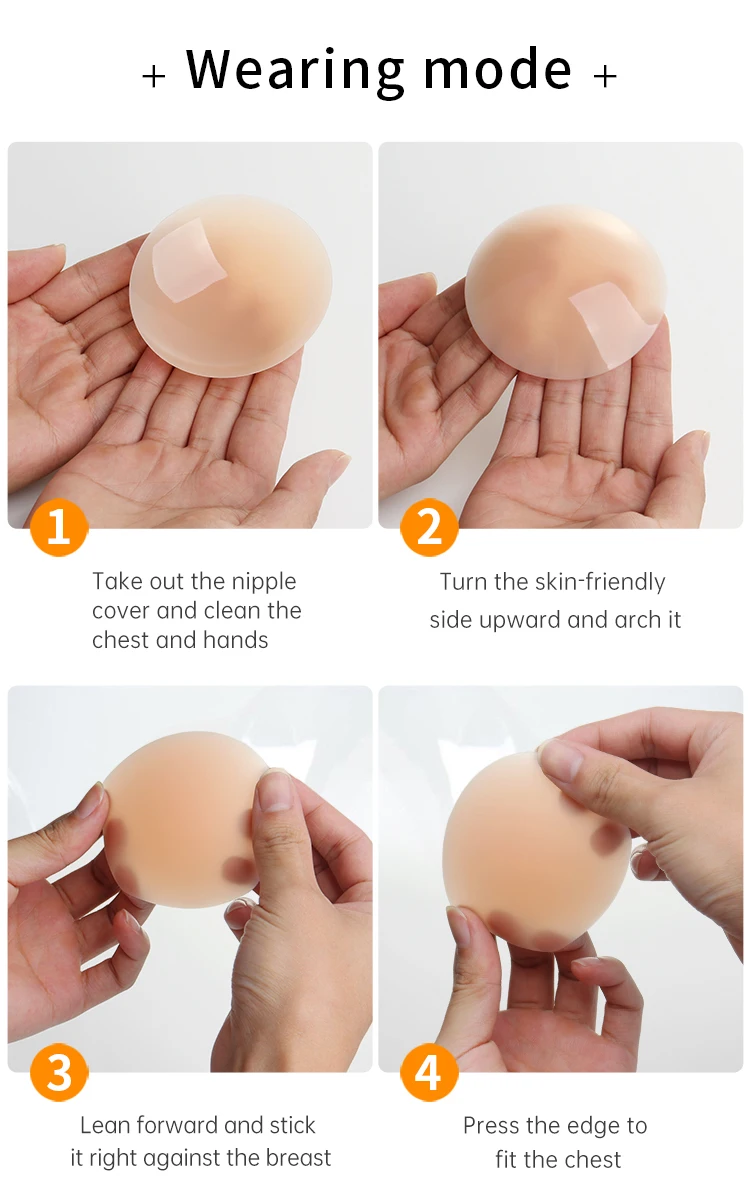 + Wearing mode +

1

Take out the nipple cover and clean the chest and hands

2

Turn the skin-friendly side upward and arch it

3

Lean forward and stick it right against the breast

4

Press the edge to fit the chest