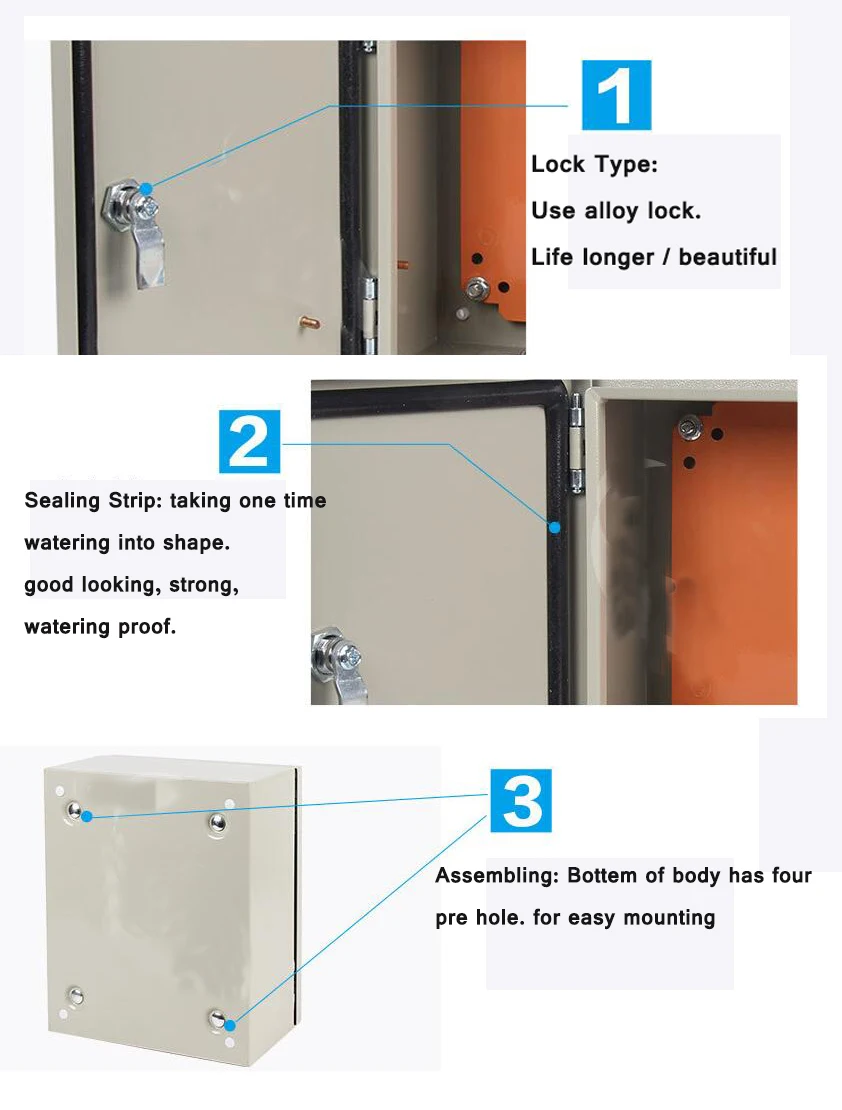 1

Lock Type:
Use alloy lock.
Life longer / beautiful

2

Sealing Strip: taking one time watering into shape.
good looking, strong,
watering proof.

3

Assembling: Bottem of body has four pre hole. for easy mounting