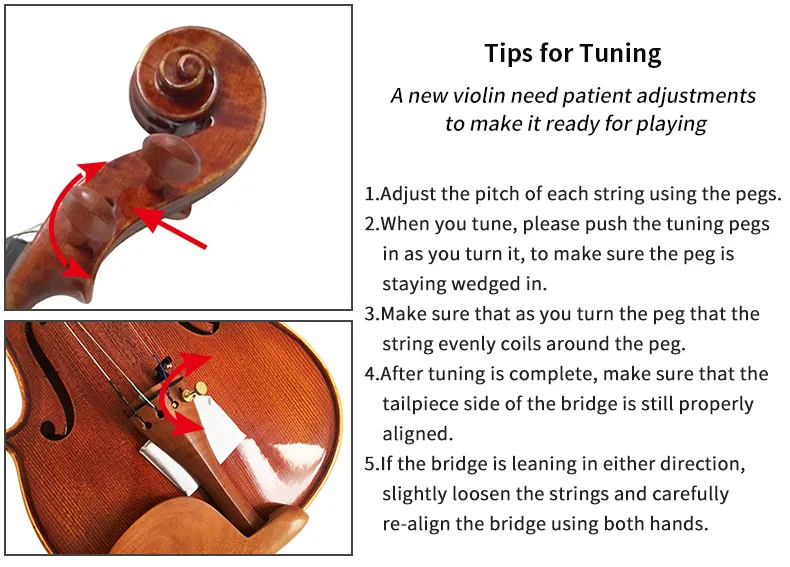 Tips for Tuning

A new violin need patient adjustments to make it ready for playing

1.Adjust the pitch of each string using the pegs.
2.When you tune, please push the tuning pegs in as you turn it, to make sure the peg is staying wedged in.
3.Make sure that as you turn the peg that the string evenly coils around the peg.
4.After tuning is complete, make sure that the tailpiece side of the bridge is still properly aligned.
5.If the bridge is leaning in either direction, slightly loosen the strings and carefully re-align the bridge using both hands.