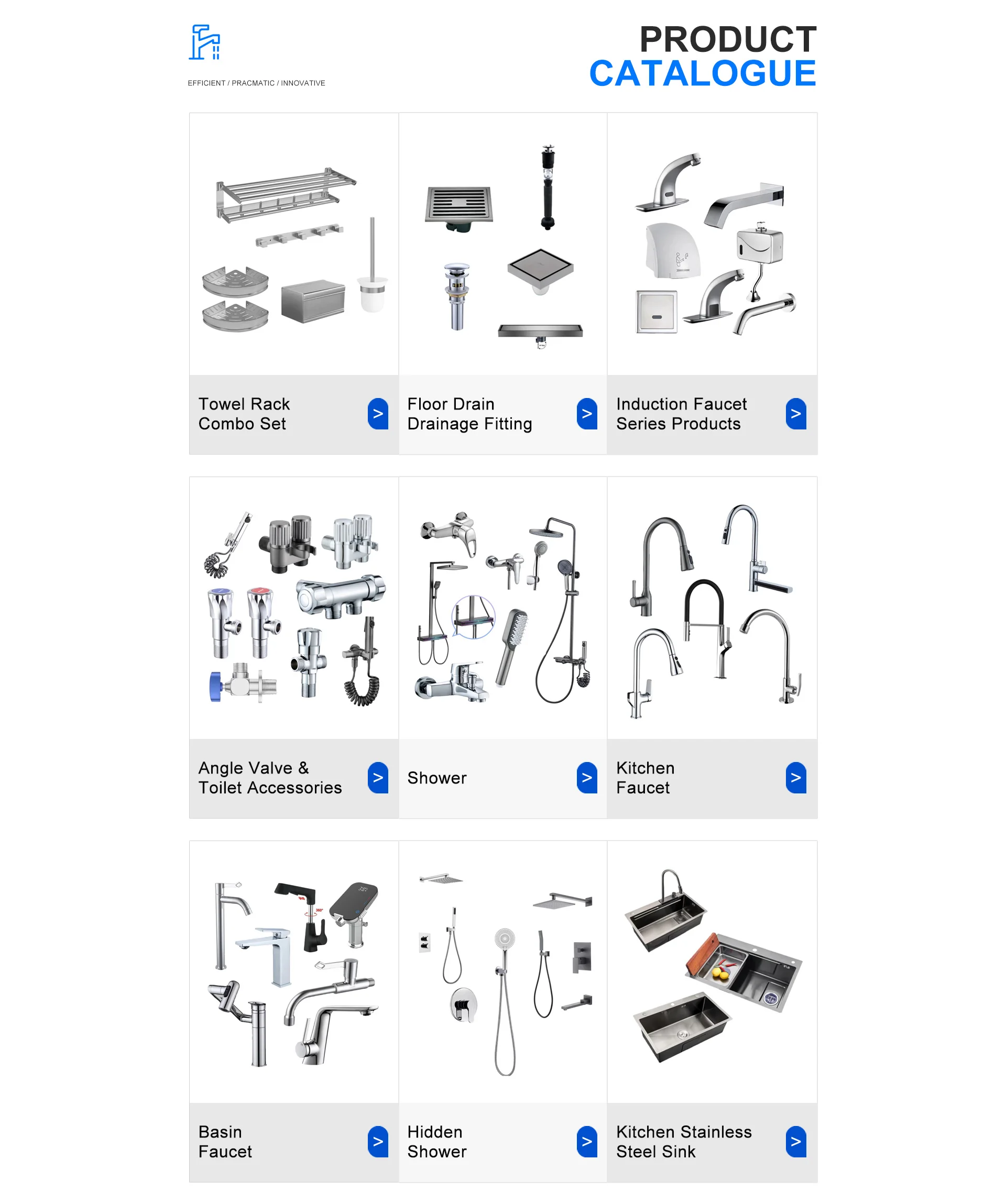 EFFICIENT / PRACMATIC / INNOVATIVE

PRODUCT
CATALOGUE

Towel Rack Combo Set >

Floor Drain Drainage Fitting >

Induction Faucet Series Products >

Angle Valve & Toilet Accessories >

Shower >

Kitchen Faucet >

Basin Faucet >

Hidden Shower >

Kitchen Stainless Steel Sink >