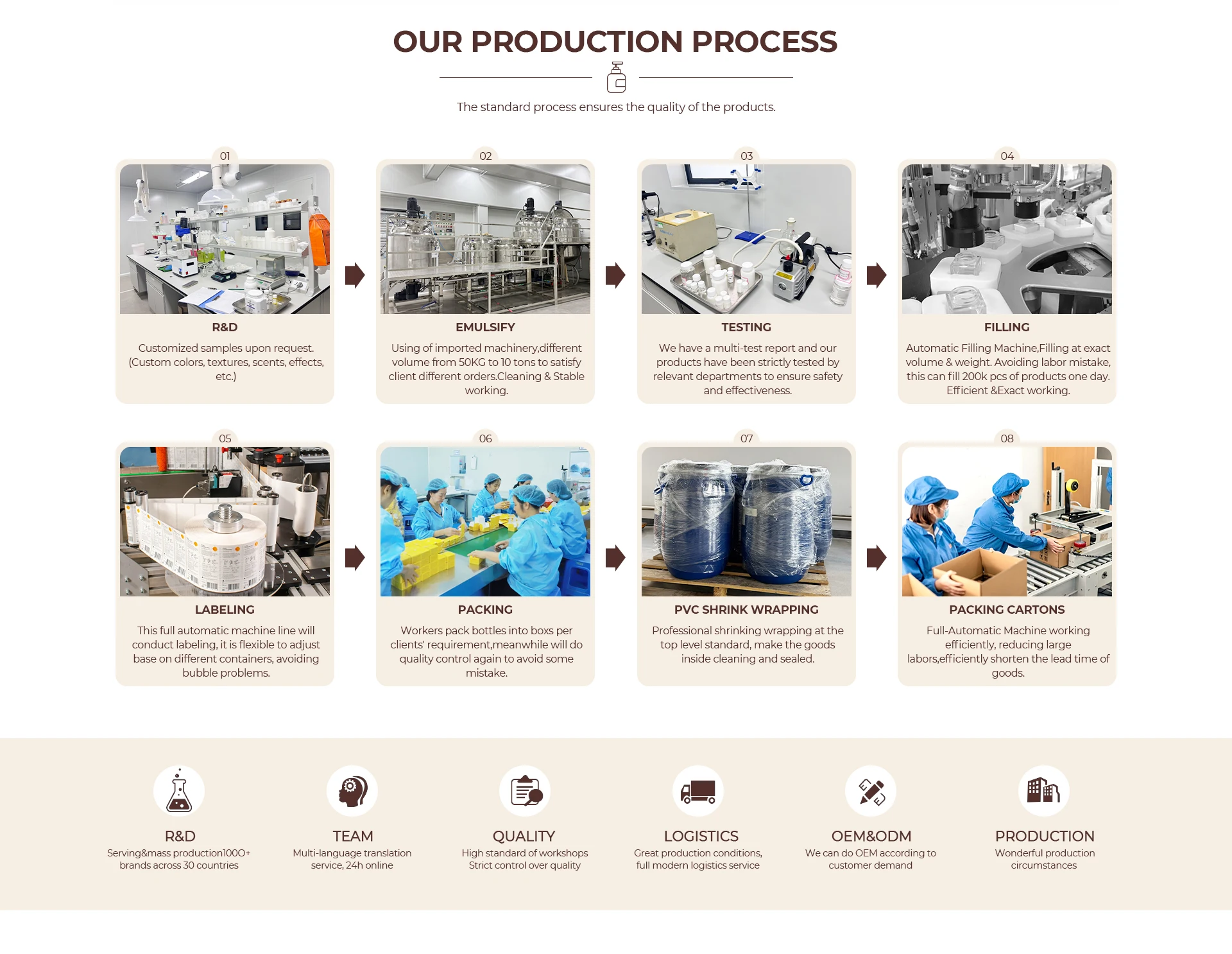 OUR PRODUCTION PROCESS

The standard process ensures the quality of the products.

01

R&D

Customized samples upon request. (Custom colors, textures, scents, effects, etc.)

02

EMULSIFY

Using of imported machinery,different volume from 50KG to 10 tons to satisfy client different orders.Cleaning & Stable working.

03

TESTING

We have a multi-test report and our products have been strictly tested by relevant departments to ensure safety and effectiveness.

04

FILLING

Automatic Filling Machine,Filling at exact volume & weight. Avoiding labor mistake, this can fill 200k pcs of products one day. Efficient &Exact working.

05

LABELING

This full automatic machine line will conduct labeling, it is flexible to adjust base on different containers, avoiding bubble problems.

06

PACKING

Workers pack bottles into boxs per clients' requirement,meanwhile will do quality control again to avoid some mistake.

07

PVC SHRINK WRAPPING

Professional shrinking wrapping at the top level standard, make the goods inside cleaning and sealed.

08

PACKING CARTONS

Full-Automatic Machine working efficiently, reducing large labors,efficiently shorten the lead time of goods.

R&D
Serving&mass production1000+ brands across 30 countries

TEAM
Multi-language translation service, 24h online

QUALITY
High standard of workshops Strict control over quality

LOGISTICS
Great production conditions, full modern logistics service

OEM&ODM
We can do OEM according to customer demand

PRODUCTION
Wonderful production circumstances