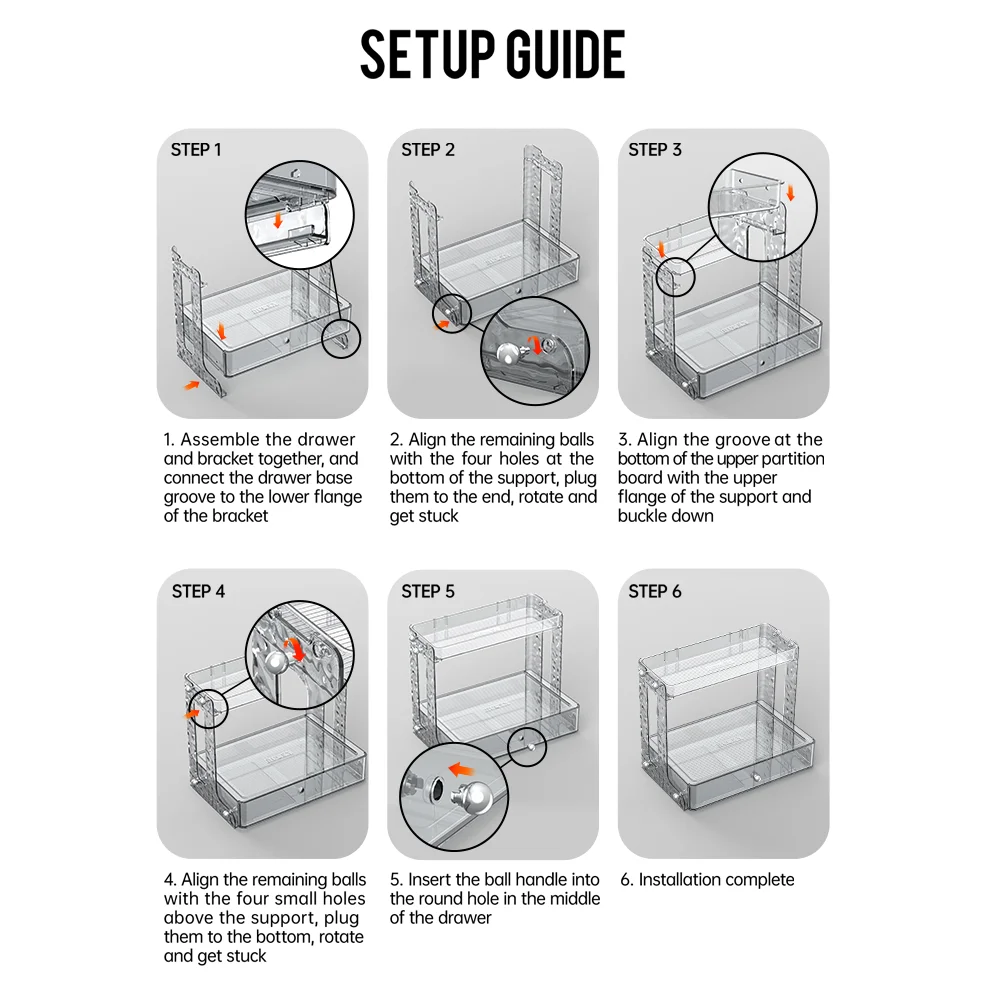 SETUP GUIDE

STEP 1

1. Assemble the drawer and bracket together, and connect the drawer base groove to the lower flange of the bracket

STEP 2

2. Align the remaining balls with the four holes at the bottom of the support, plug them to the end, rotate and get stuck

STEP 3

3. Align the groove at the bottom of the upper partition board with the upper flange of the support and buckle down

STEP 4

4. Align the remaining balls with the four small holes above the support, plug them to the bottom, rotate and get stuck

STEP 5

5. Insert the ball handle into the round hole in the middle of the drawer

STEP 6

6. Installation complete