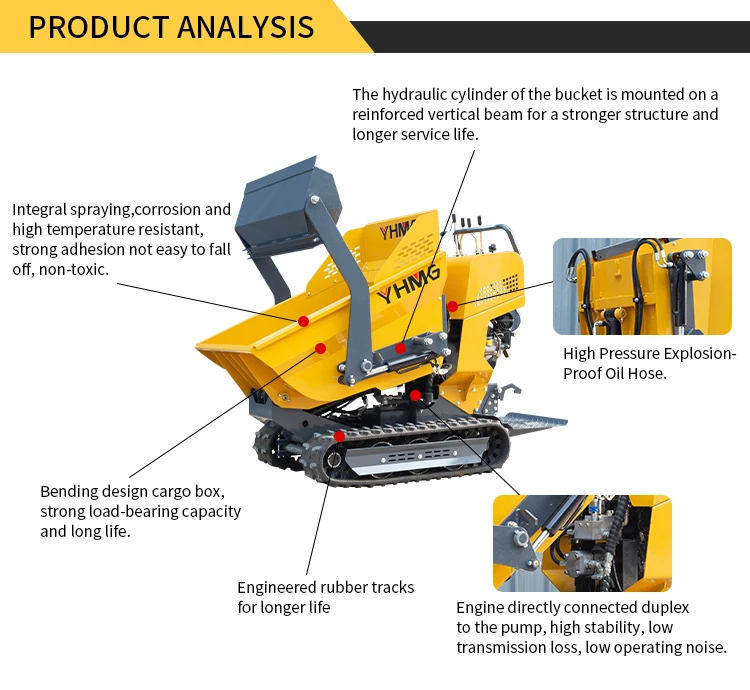 PRODUCT ANALYSIS

The hydraulic cylinder of the bucket is mounted on a reinforced vertical beam for a stronger structure and longer service life.

Integral spraying,corrosion and high temperature resistant, strong adhesion not easy to fall off, non-toxic.

YHMG

YHMG

High Pressure Explosion-Proof Oil Hose.

Bending design cargo box, strong load-bearing capacity and long life.

Engineered rubber tracks for longer life

Engine directly connected duplex to the pump, high stability, low transmission loss, low operating noise.