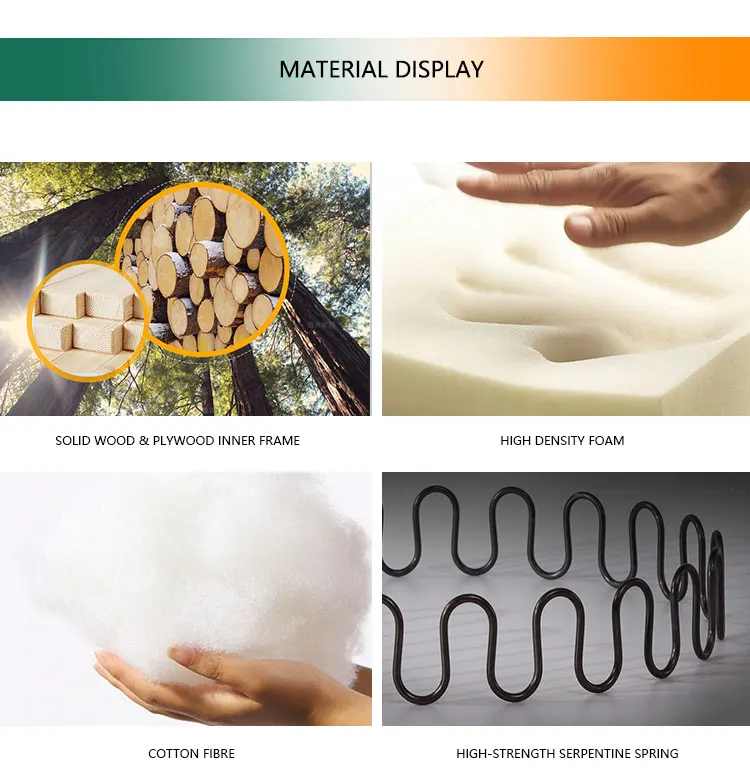 MATERIAL DISPLAY

SOLID WOOD & PLYWOOD INNER FRAME

HIGH DENSITY FOAM

COTTON FIBRE

HIGH-STRENGTH SERPENTINE SPRING