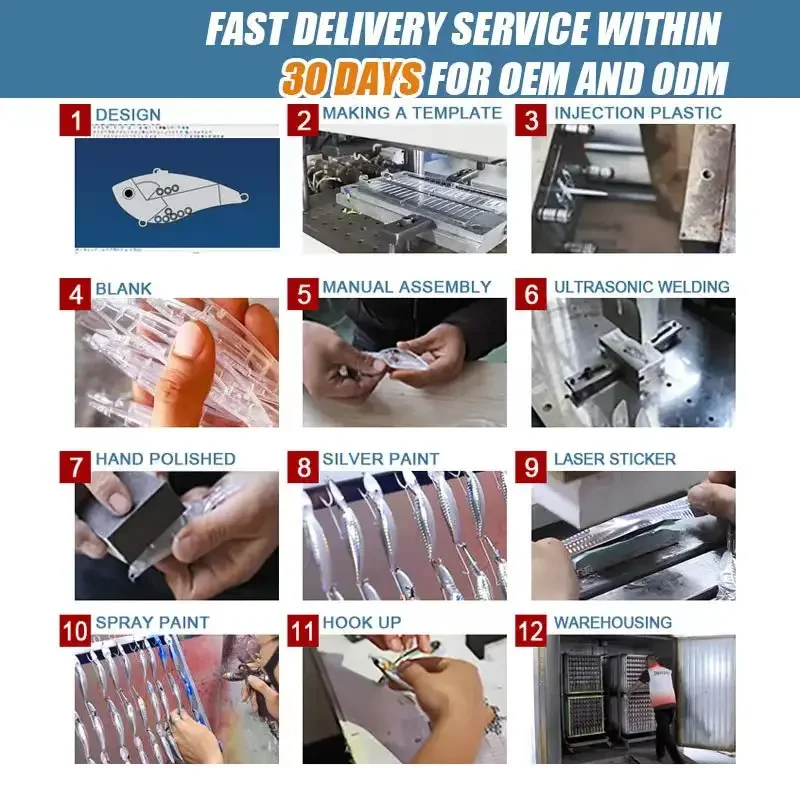 FAST DELIVERY SERVICE WITHIN
30 DAYS FOR OEM AND ODM

1 DESIGN

2 MAKING A TEMPLATE

3 INJECTION PLASTIC

4 BLANK

5 MANUAL ASSEMBLY

6 ULTRASONIC WELDING

7 HAND POLISHED

8 SILVER PAINT

9 LASER STICKER

10 SPRAY PAINT

11 HOOK UP

12 WAREHOUSING