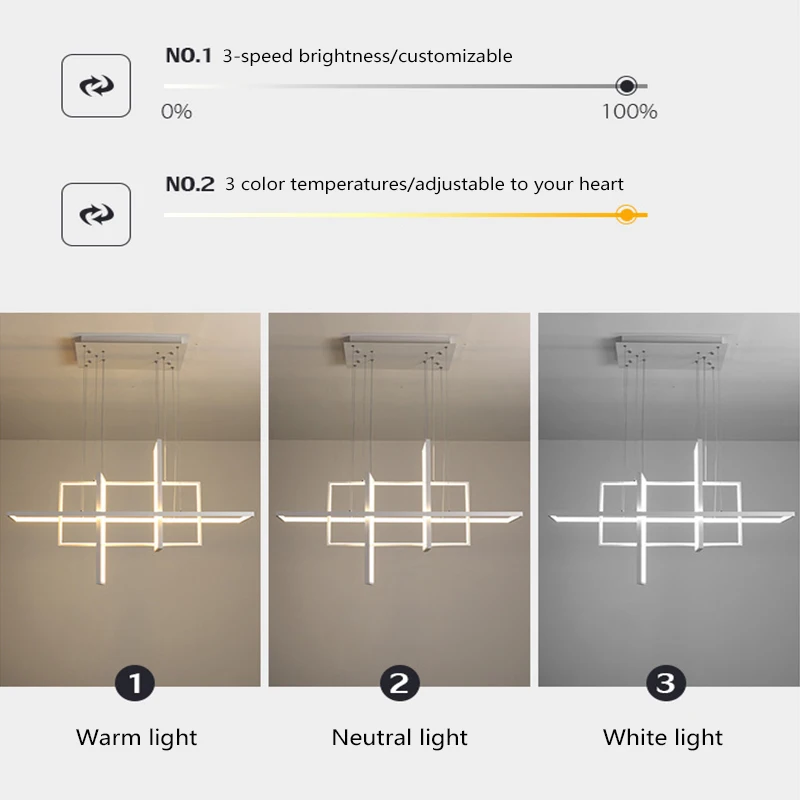 NO.1 3-speed brightness/customizable

0%

100%

NO.2 3 color temperatures/adjustable to your heart

1

Warm light

2

Neutral light

3

White light