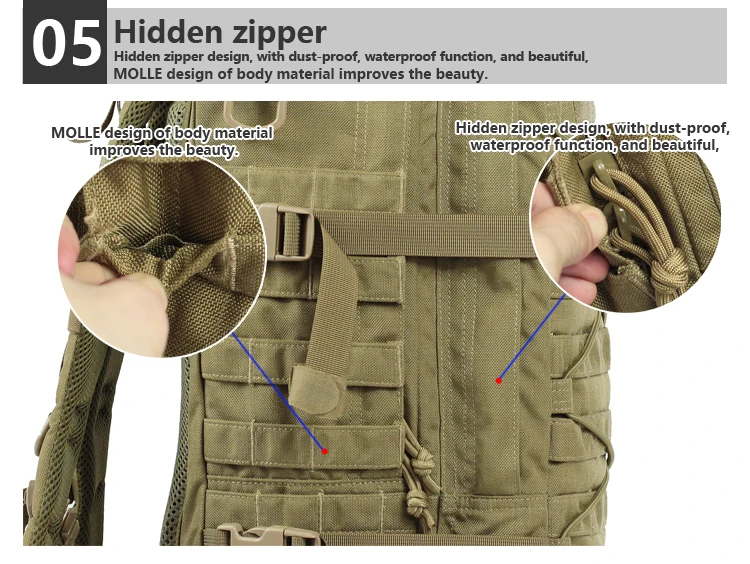 05 Hidden zipper

Hidden zipper design, with dust-proof, waterproof function, and beautiful, MOLLE design of body material improves the beauty.

MOLLE design of body material improves the beauty.

Hidden zipper design, with dust-proof, waterproof function, and beautiful,