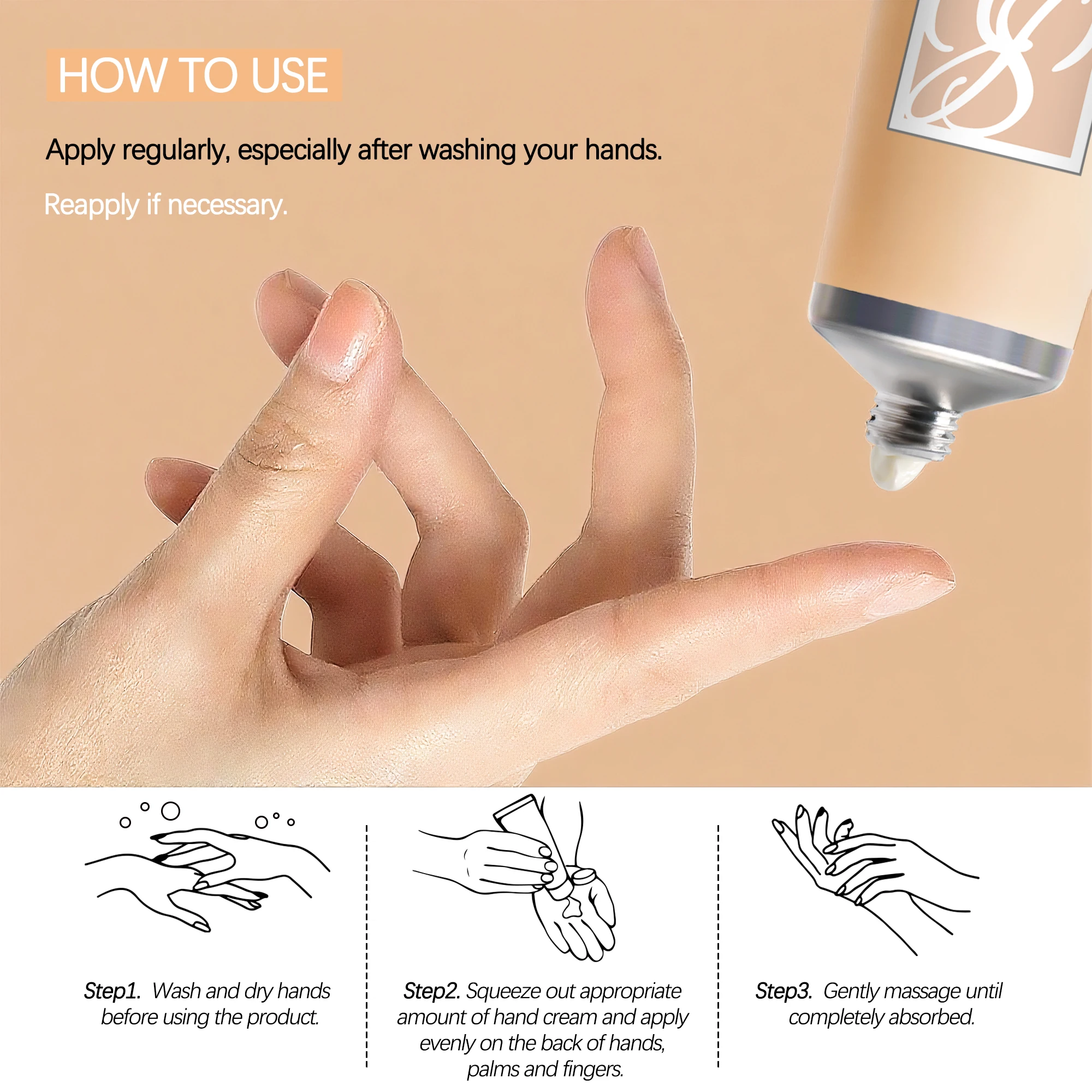 HOW TO USE

Apply regularly, especially after washing your hands.

Reapply if necessary.

Step1. Wash and dry hands before using the product.

Step2. Squeeze out appropriate amount of hand cream and apply evenly on the back of hands, palms and fingers.

Step3. Gently massage until completely absorbed.