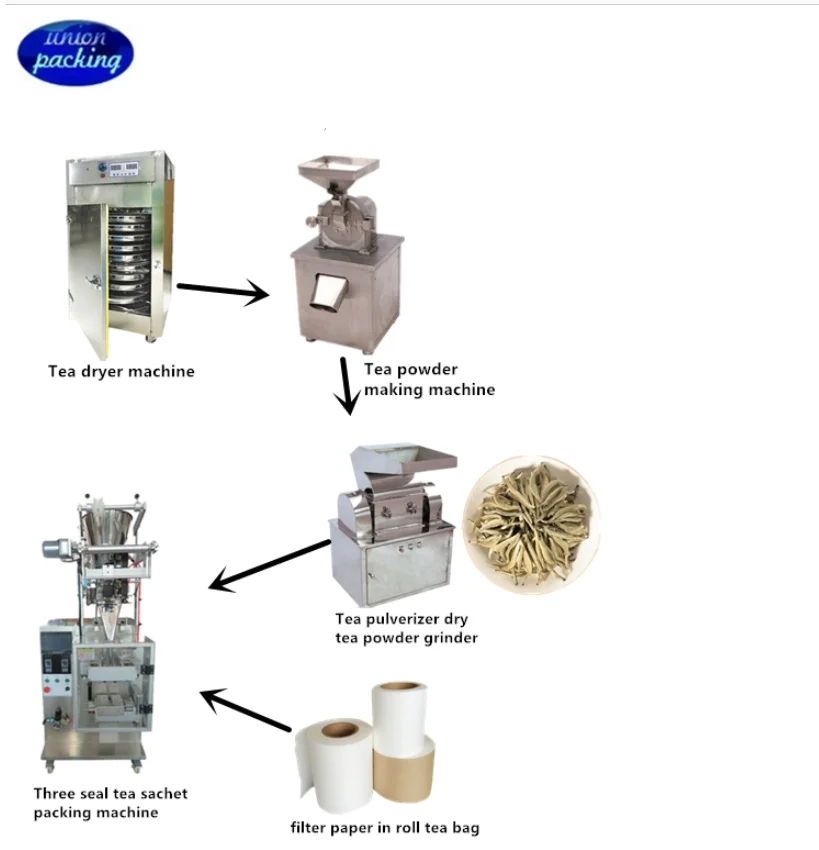 union packing

Tea dryer machine

Tea powder making machine

Tea pulverizer dry tea powder grinder

Three seal tea sachet packing machine

filter paper in roll tea bag