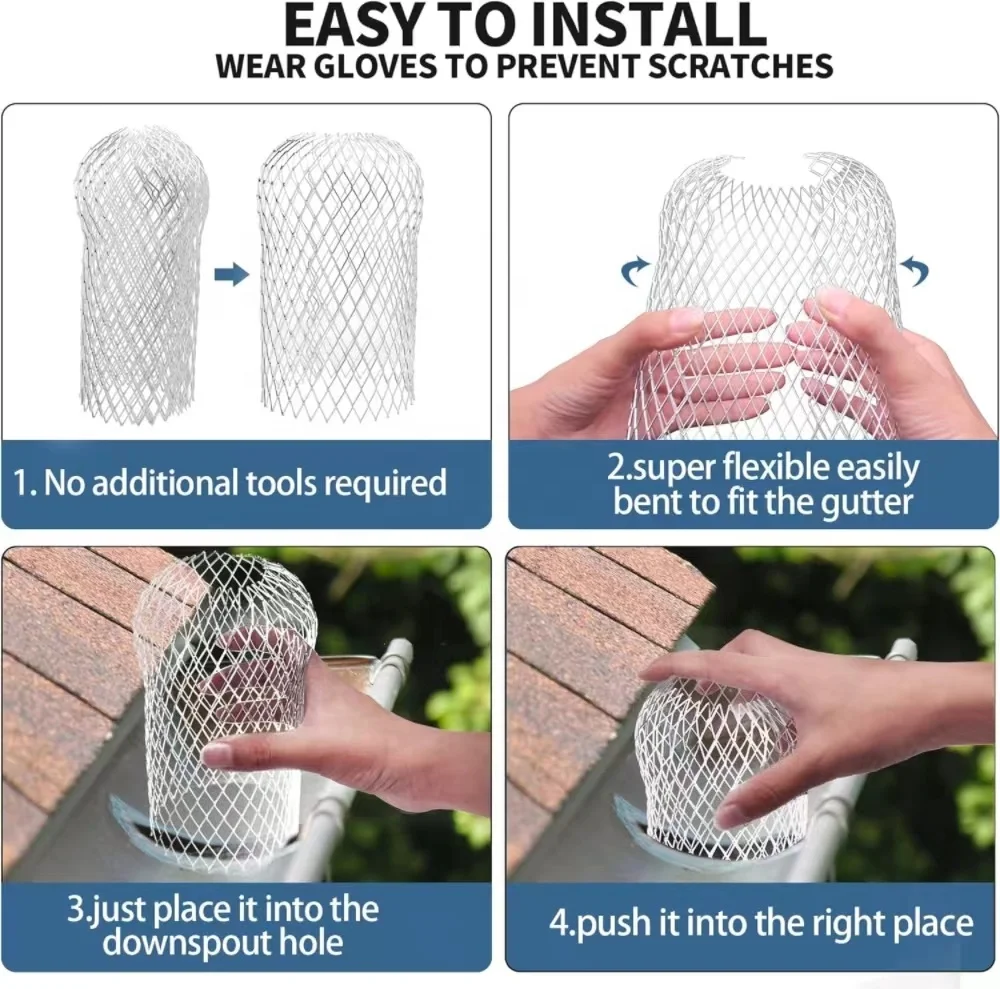 EASY TO INSTALL
WEAR GLOVES TO PREVENT SCRATCHES

1. No additional tools required

2.super flexible easily bent to fit the gutter

3.just place it into the downspout hole

4.push it into the right place