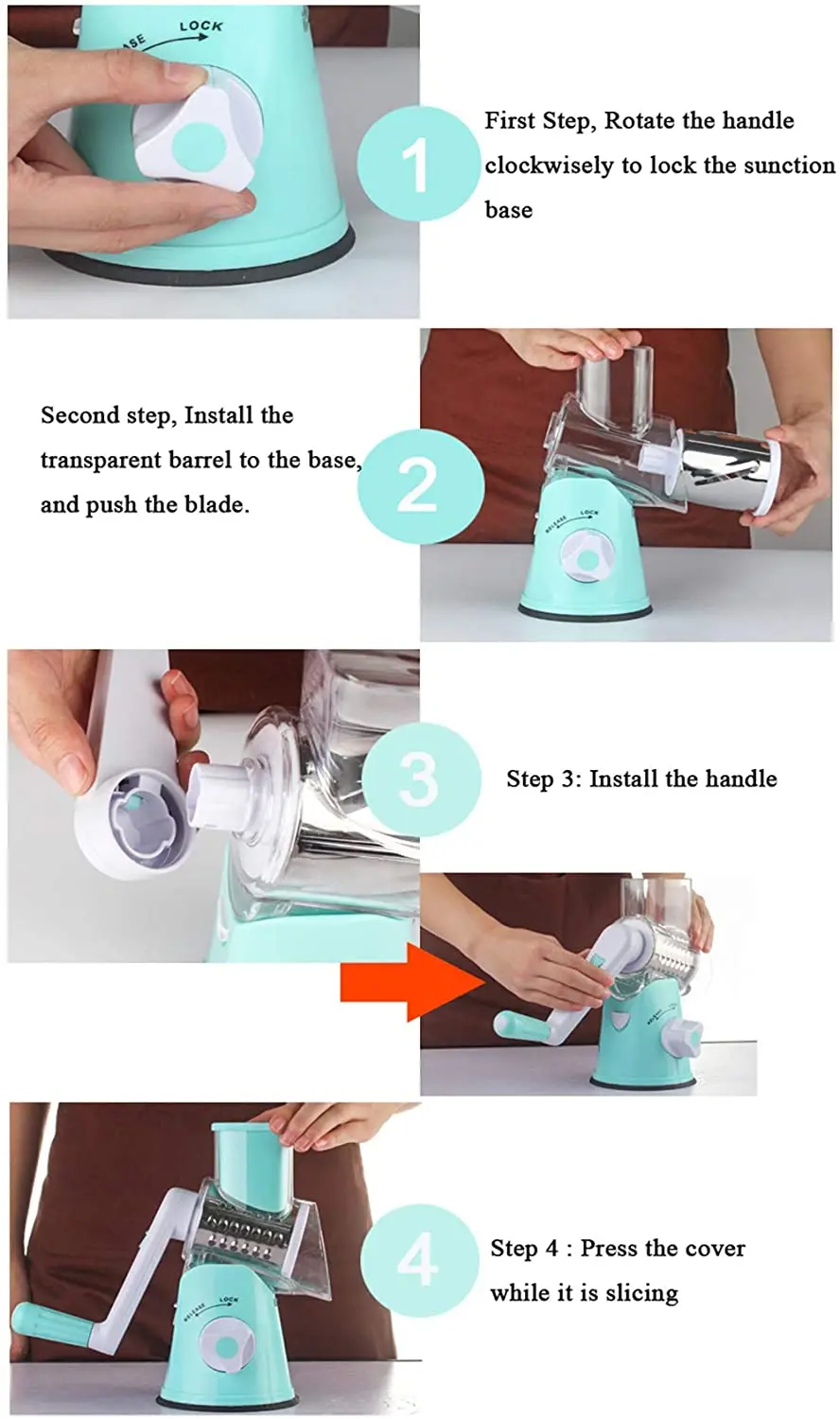 LOCK

1

First Step, Rotate the handle clockwisely to lock the sunction base

Second step, Install the transparent barrel to the base, and push the blade.

2

RELEASE LOCK

3

Step 3: Install the handle

4

Step 4 : Press the cover while it is slicing

RELEASE LOCK