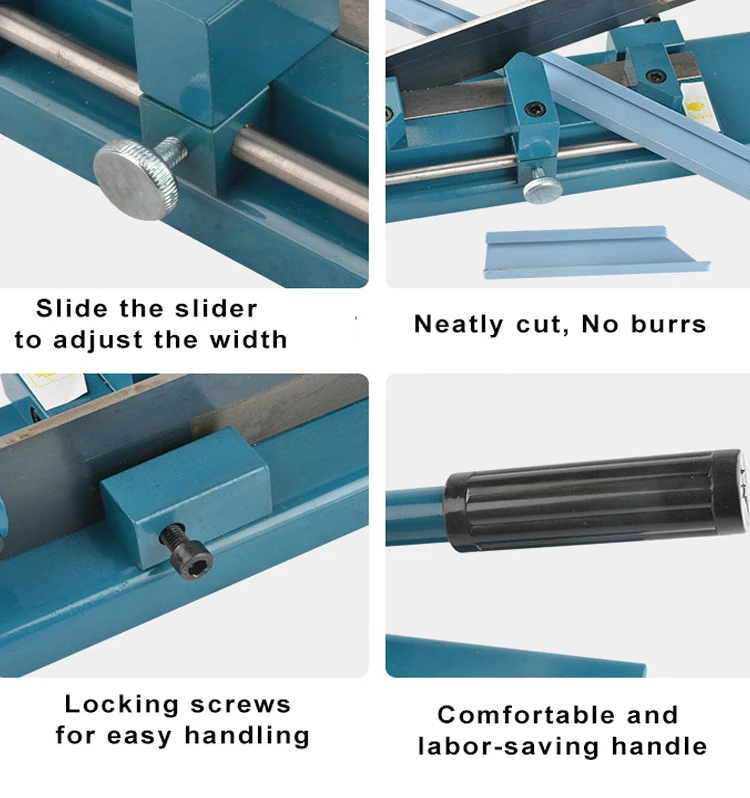 Slide the slider to adjust the width

Neatly cut, No burrs

Locking screws for easy handling

Comfortable and labor-saving handle