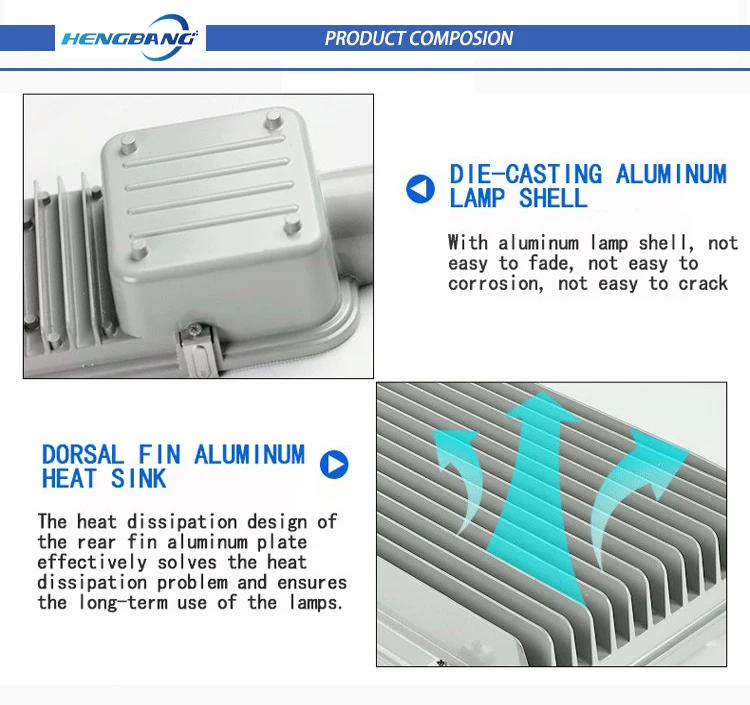 HENGBANG

PRODUCT COMPOSION

DIE-CASTING ALUMINUM LAMP SHELL

With aluminum lamp shell, not easy to fade, not easy to corrosion, not easy to crack

DORSAL FIN ALUMINUM HEAT SINK

The heat dissipation design of the rear fin aluminum plate effectively solves the heat dissipation problem and ensures the long-term use of the lamps.