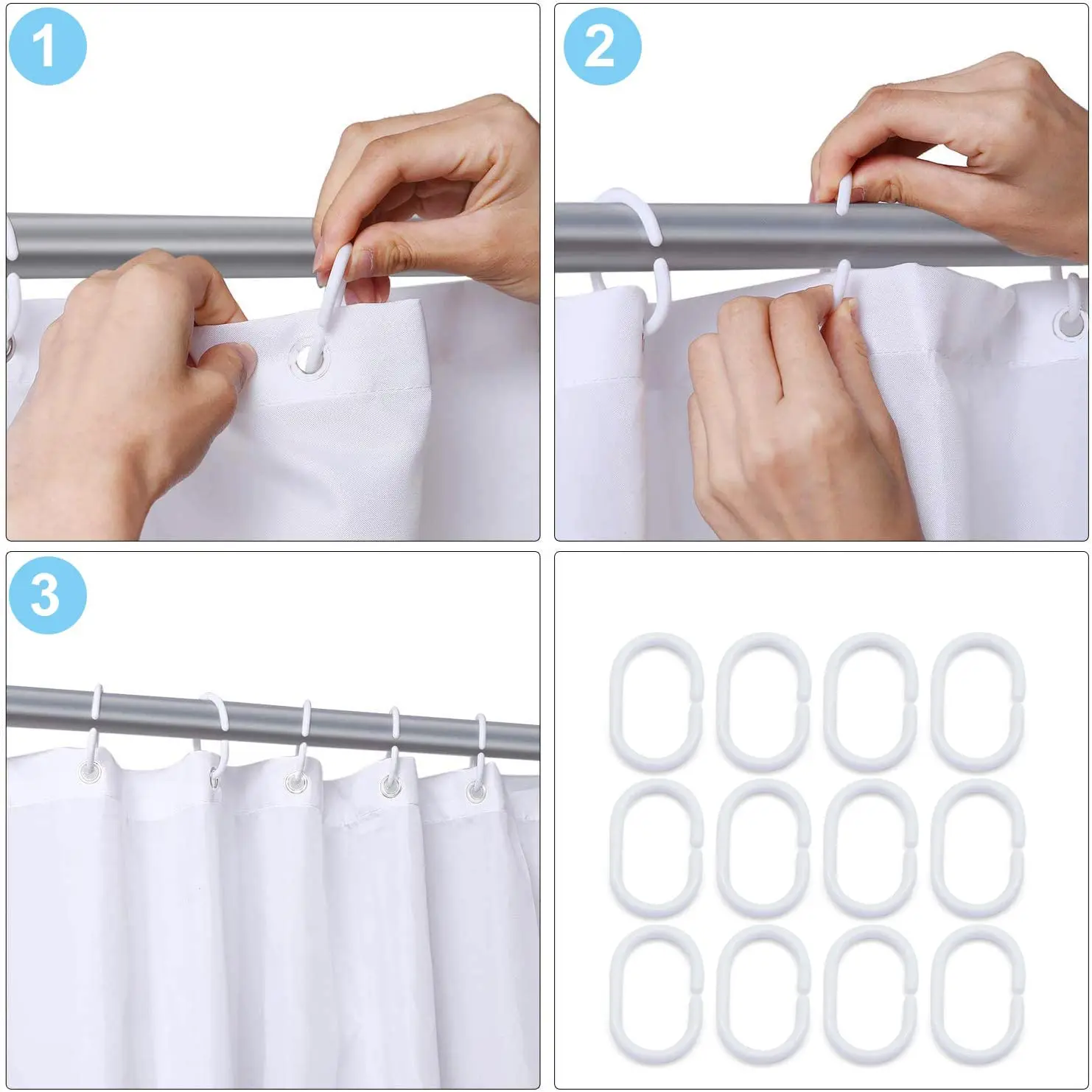 1

2

3