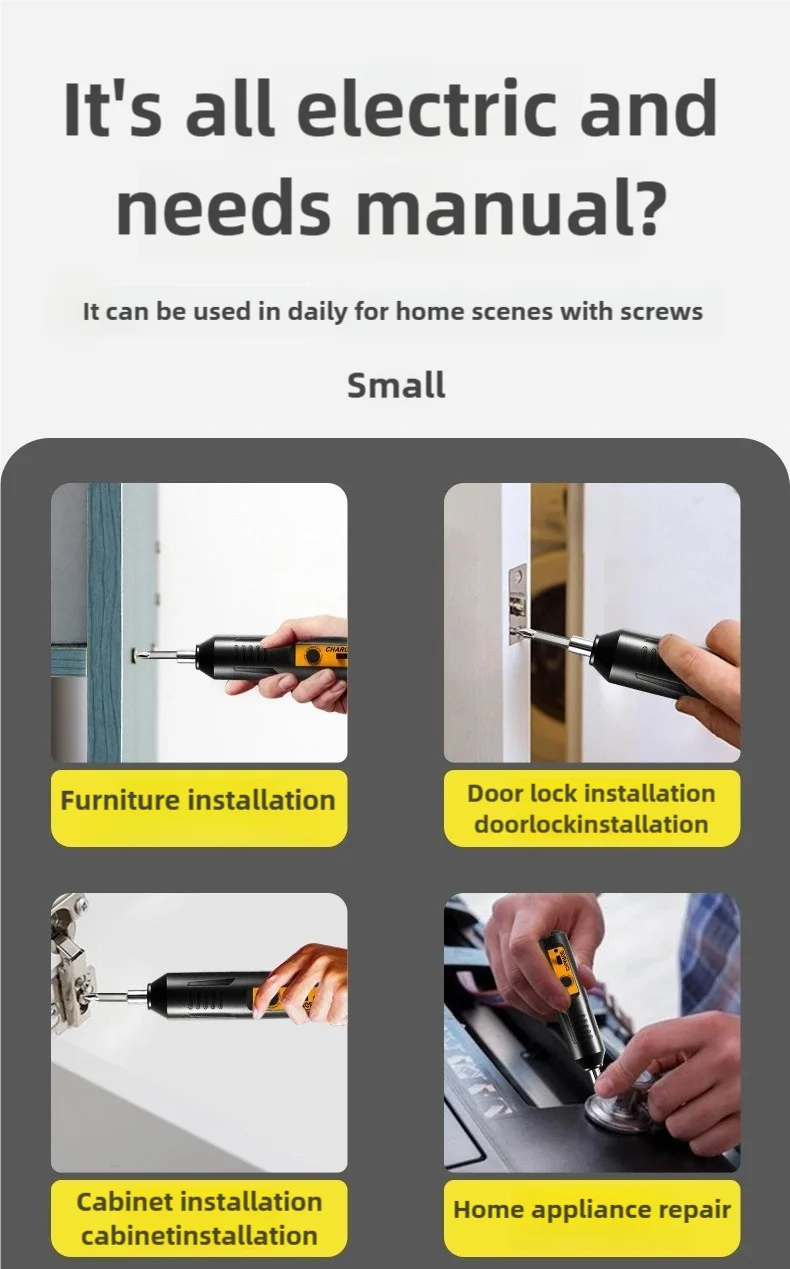 It's all electric and needs manual?

It can be used in daily for home scenes with screws

Small

CHARL

Furniture installation

Door lock installation doorlockinstallation

Cabinet installation cabinetinstallation

Home appliance repair