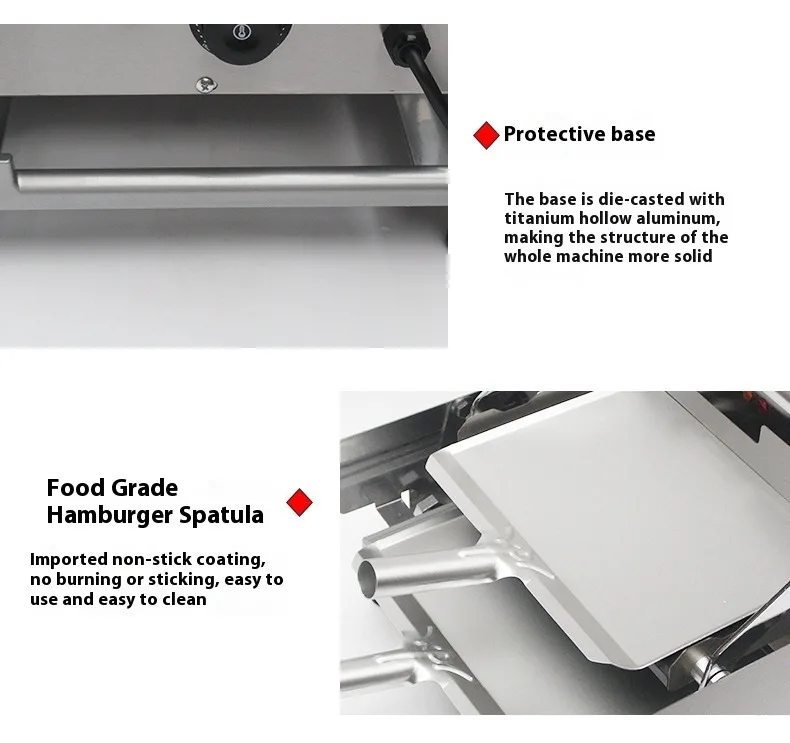 Protective base

The base is die-casted with titanium hollow aluminum, making the structure of the whole machine more solid

Food Grade Hamburger Spatula

Imported non-stick coating, no burning or sticking, easy to use and easy to clean