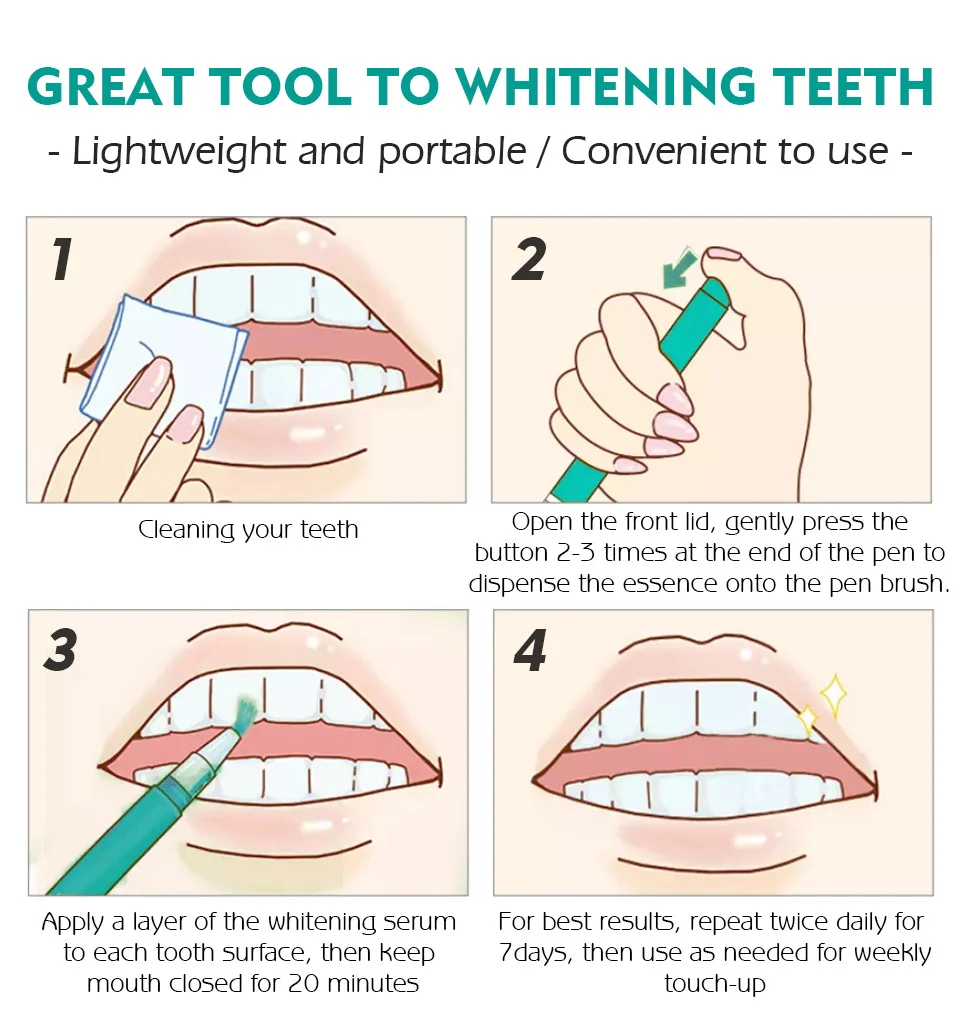 GREAT TOOL TO WHITENING TEETH

- Lightweight and portable / Convenient to use -

1

Cleaning your teeth

2

Open the front lid, gently press the button 2-3 times at the end of the pen to dispense the essence onto the pen brush.

3

Apply a layer of the whitening serum to each tooth surface, then keep mouth closed for 20 minutes

4

For best results, repeat twice daily for 7days, then use as needed for weekly touch-up