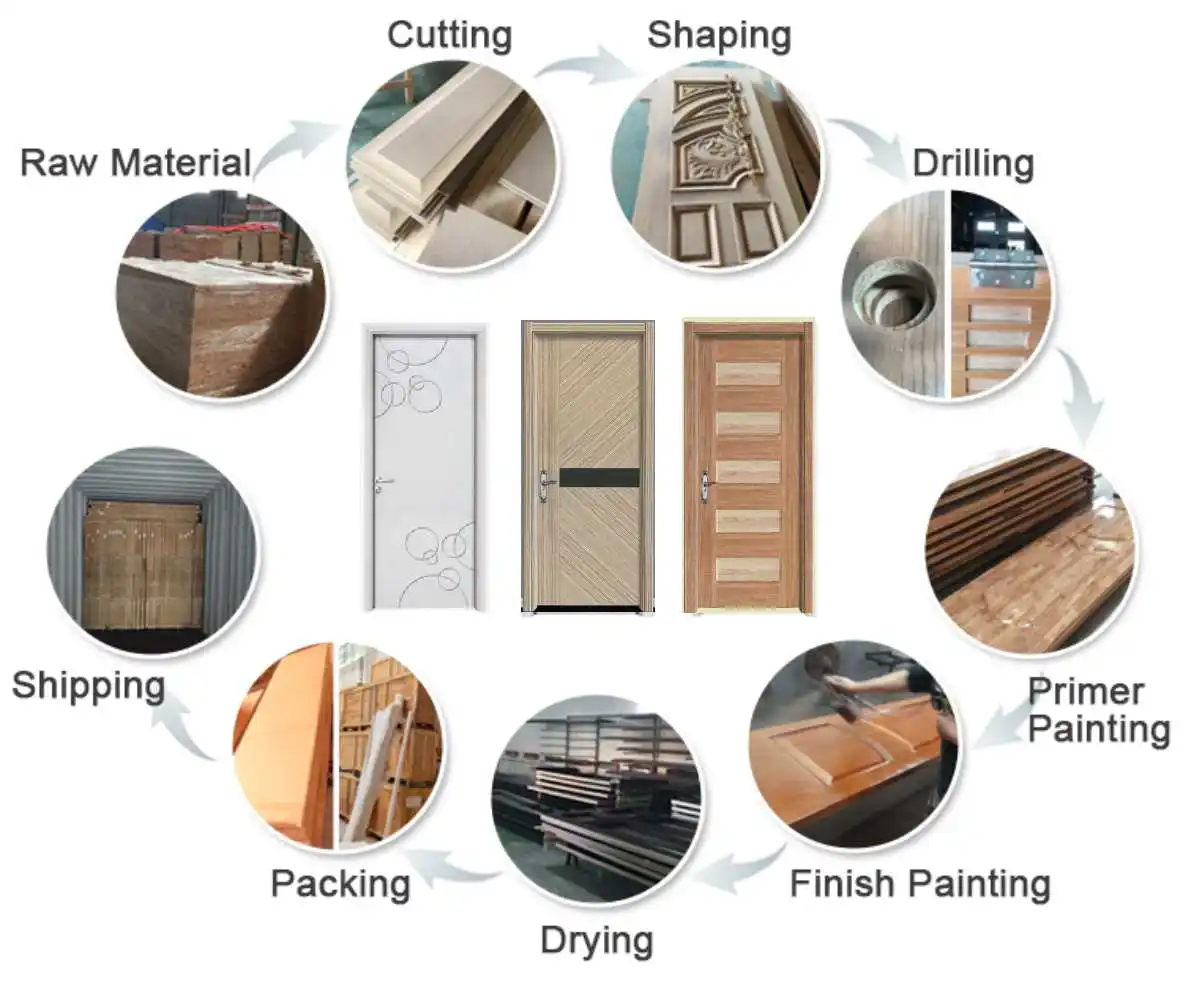 Raw Material

Cutting

Shaping

Drilling

Primer Painting

Finish Painting

Drying

Packing

Shipping