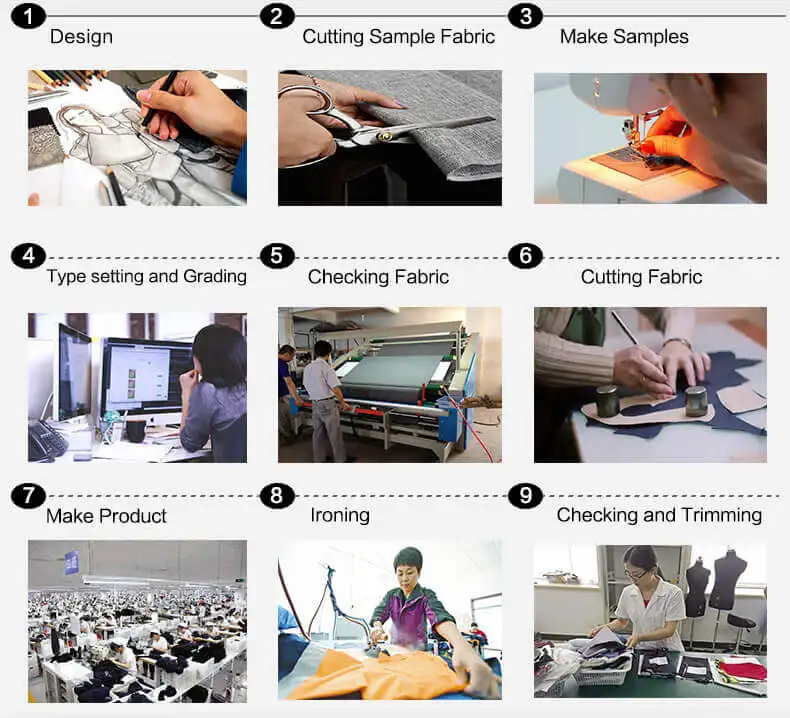 1 Design

2 Cutting Sample Fabric

3 Make Samples

4 Type setting and Grading

5 Checking Fabric

6 Cutting Fabric

7 Make Product

8 Ironing

9 Checking and Trimming