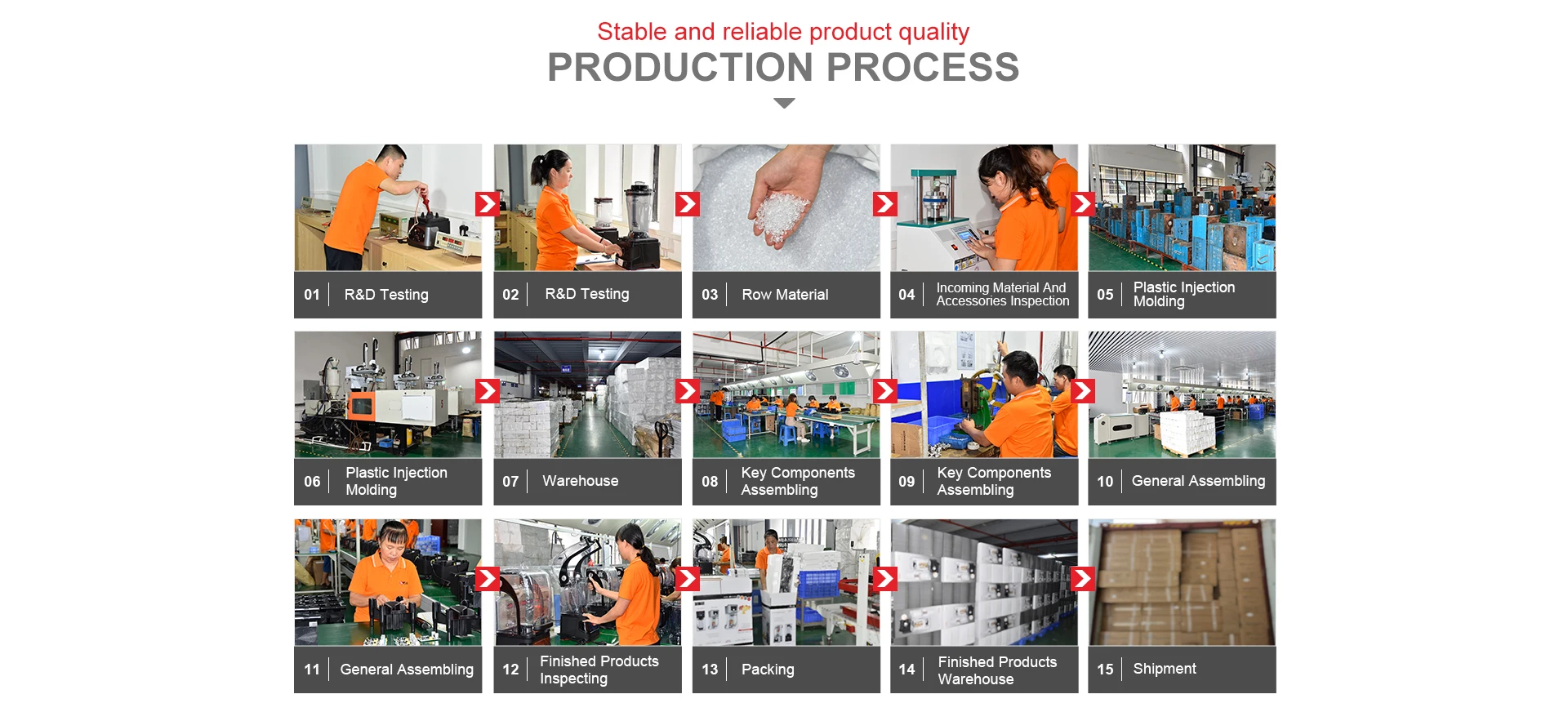 Stable and reliable product quality
PRODUCTION PROCESS

01 R&D Testing

02 R&D Testing

03 Row Material

04 Incoming Material And Accessories Inspection

05 Plastic Injection Molding

06 Plastic Injection Molding

07 Warehouse

08 Key Components Assembling

09 Key Components Assembling

10 General Assembling

11 General Assembling

12 Finished Products Inspecting

13 Packing

14 Finished Products Warehouse

15 Shipment