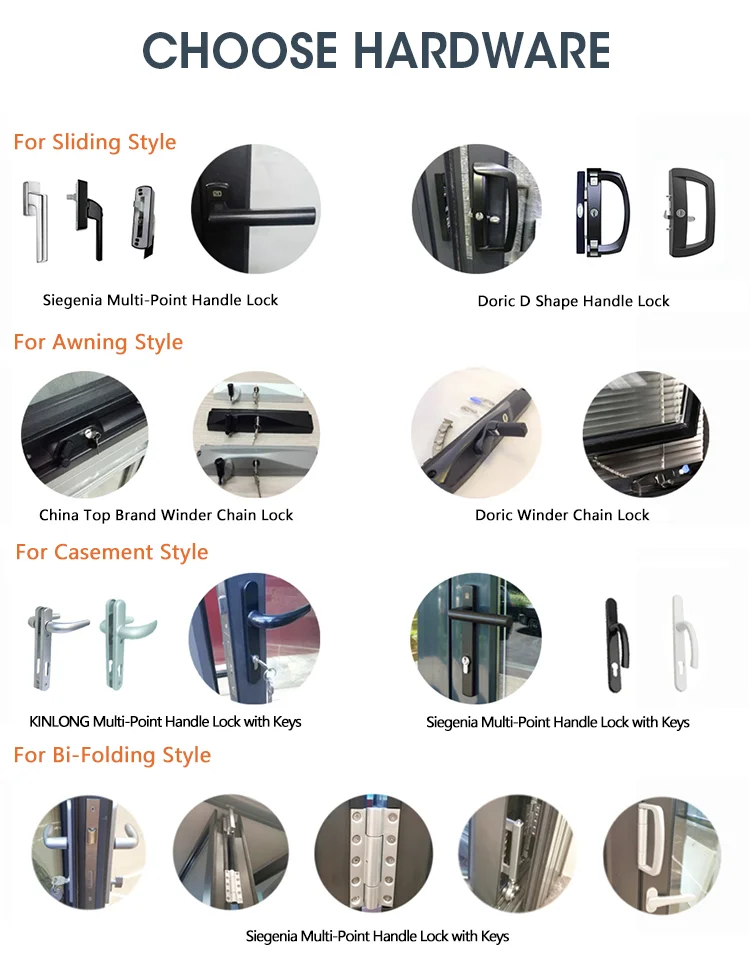 CHOOSE HARDWARE

For Sliding Style

Siegenia Multi-Point Handle Lock

Doric D Shape Handle Lock

For Awning Style

China Top Brand Winder Chain Lock

Doric Winder Chain Lock

For Casement Style

KINLONG Multi-Point Handle Lock with Keys

Siegenia Multi-Point Handle Lock with Keys

For Bi-Folding Style

Siegenia Multi-Point Handle Lock with Keys