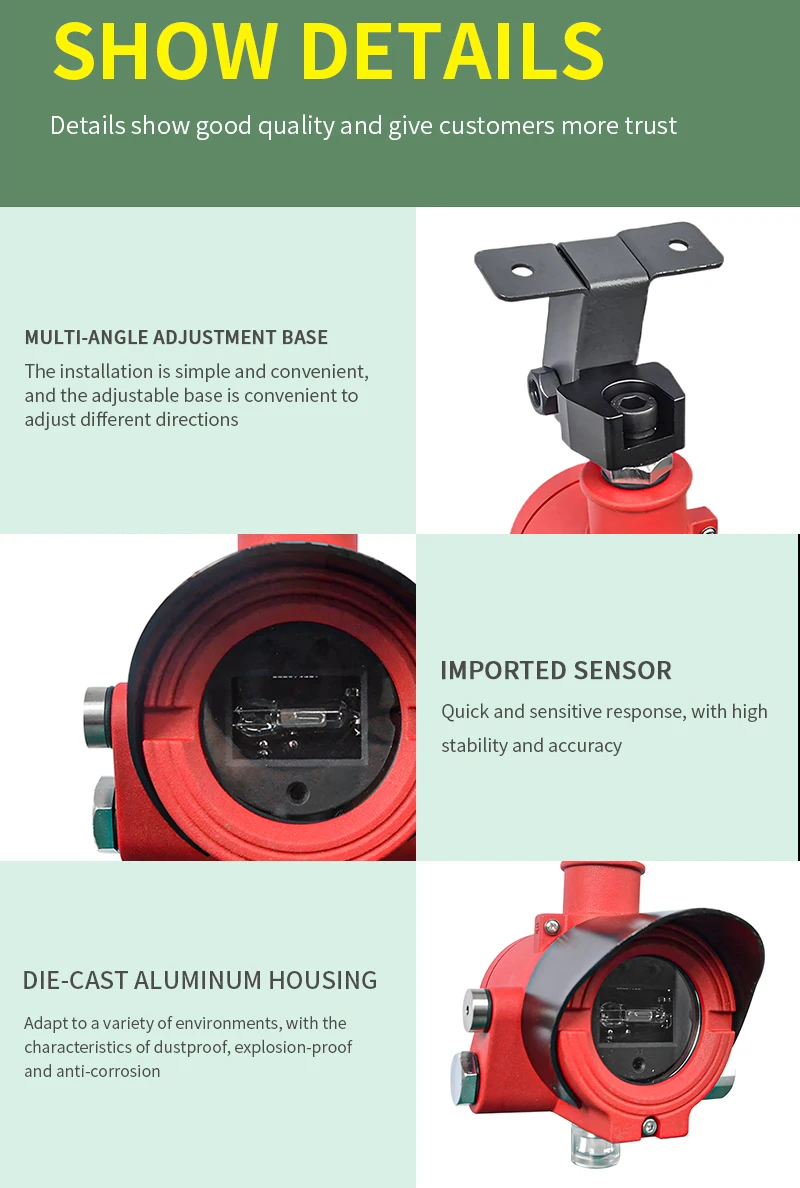 SHOW DETAILS

Details show good quality and give customers more trust

MULTI-ANGLE ADJUSTMENT BASE

The installation is simple and convenient, and the adjustable base is convenient to adjust different directions

IMPORTED SENSOR

Quick and sensitive response, with high stability and accuracy

DIE-CAST ALUMINUM HOUSING

Adapt to a variety of environments, with the characteristics of dustproof, explosion-proof and anti-corrosion