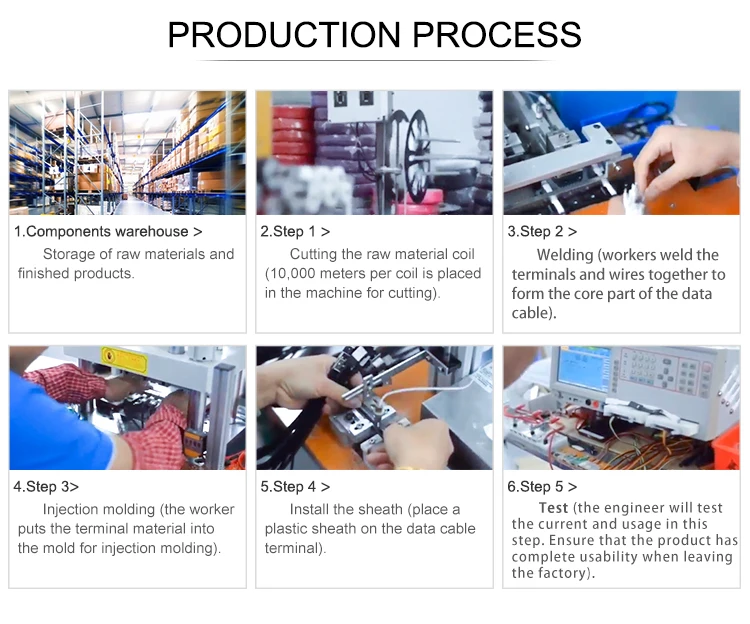 PRODUCTION PROCESS

1.Components warehouse >

Storage of raw materials and finished products.

2.Step 1 >

Cutting the raw material coil (10,000 meters per coil is placed in the machine for cutting).

3.Step 2 >

Welding (workers weld the terminals and wires together to form the core part of the data cable).

4.Step 3>

Injection molding (the worker puts the terminal material into the mold for injection molding).

5.Step 4 >

Install the sheath (place a plastic sheath on the data cable terminal).

6.Step 5 >

Test (the engineer will test the current and usage in this step. Ensure that the product has complete usability when leaving the factory).