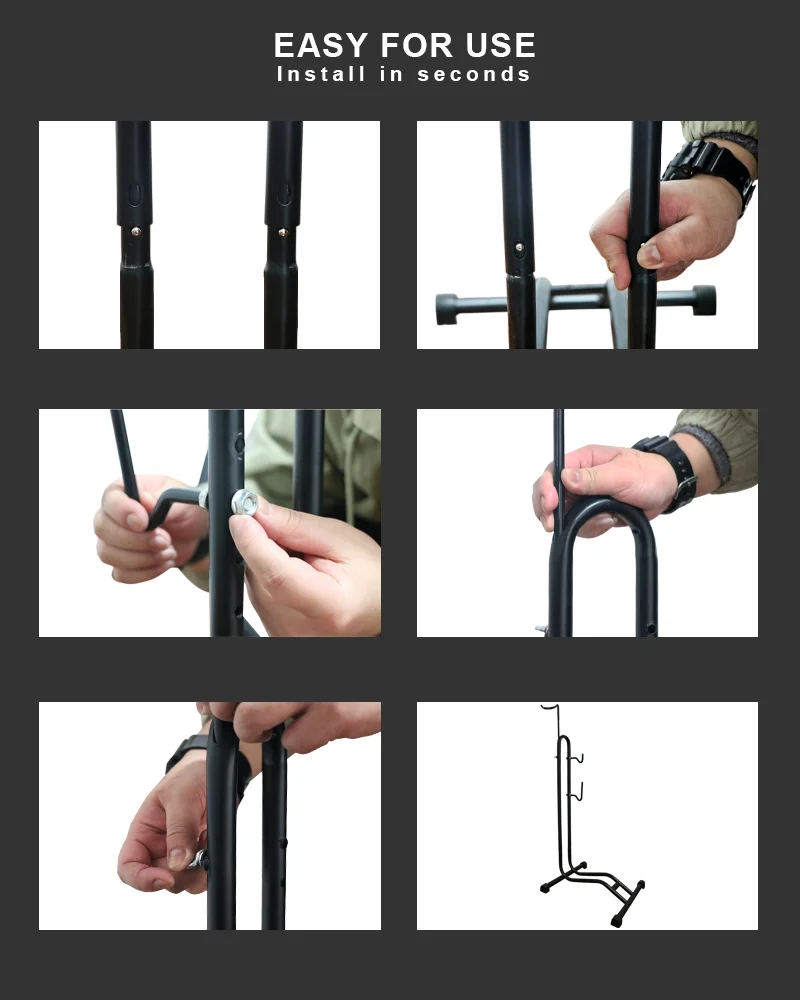 EASY FOR USE
Install in seconds