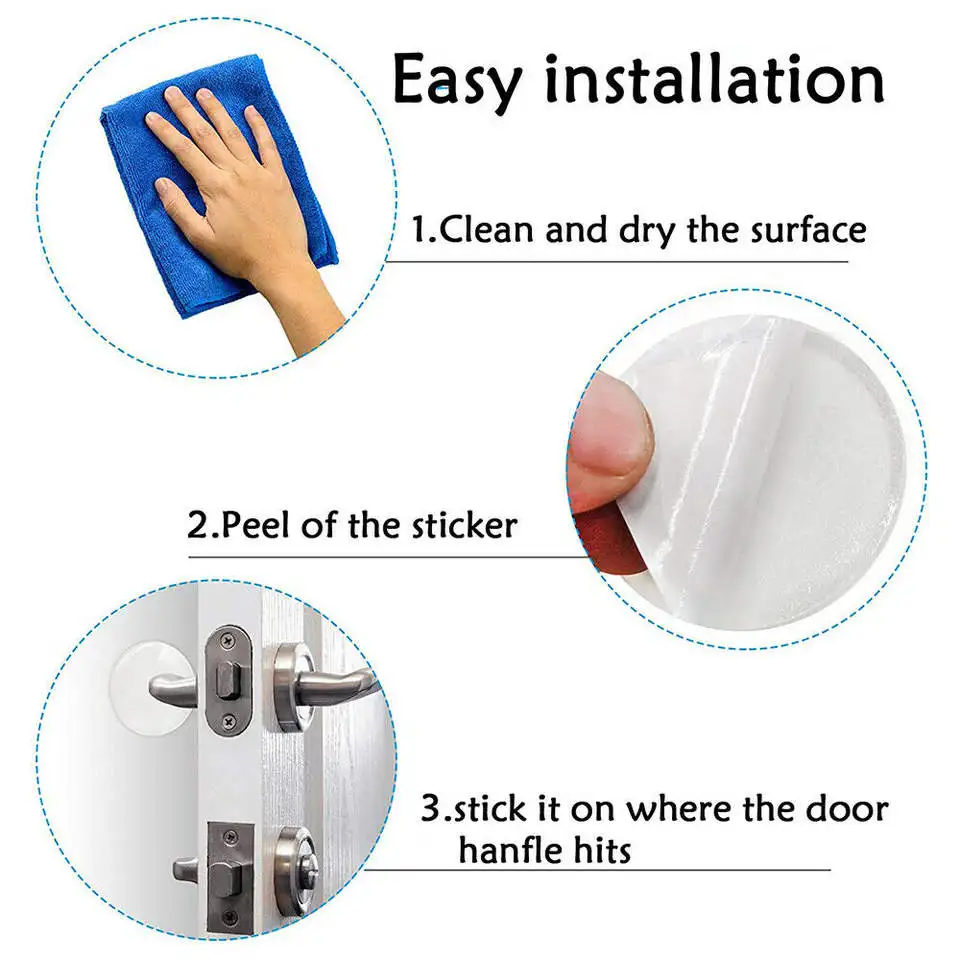 Easy installation

1.Clean and dry the surface

2.Peel of the sticker

3.stick it on where the door hanfle hits