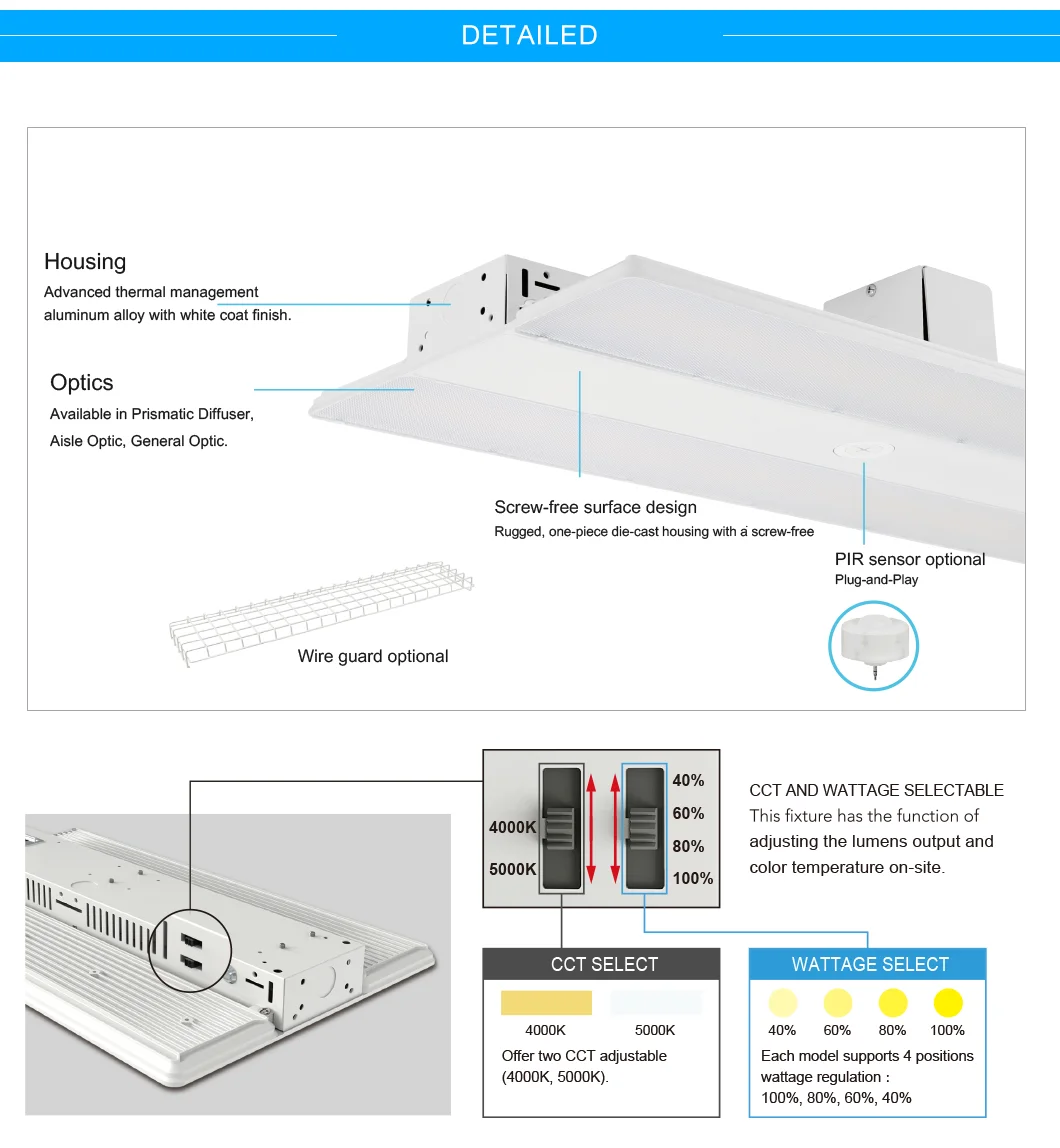 DETAILED

Housing
Advanced thermal management aluminum alloy with white coat finish.

Optics
Available in Prismatic Diffuser, Aisle Optic, General Optic.

Screw-free surface design
Rugged, one-piece die-cast housing with a screw-free

PIR sensor optional
Plug-and-Play

Wire guard optional

4000K
5000K

40%
60%
80%
100%

CCT AND WATTAGE SELECTABLE
This fixture has the function of adjusting the lumens output and color temperature on-site.

CCT SELECT
4000K
5000K
Offer two CCT adjustable (4000K, 5000K).

WATTAGE SELECT
40%
60%
80%
100%
Each model supports 4 positions wattage regulation :
100%, 80%, 60%, 40%