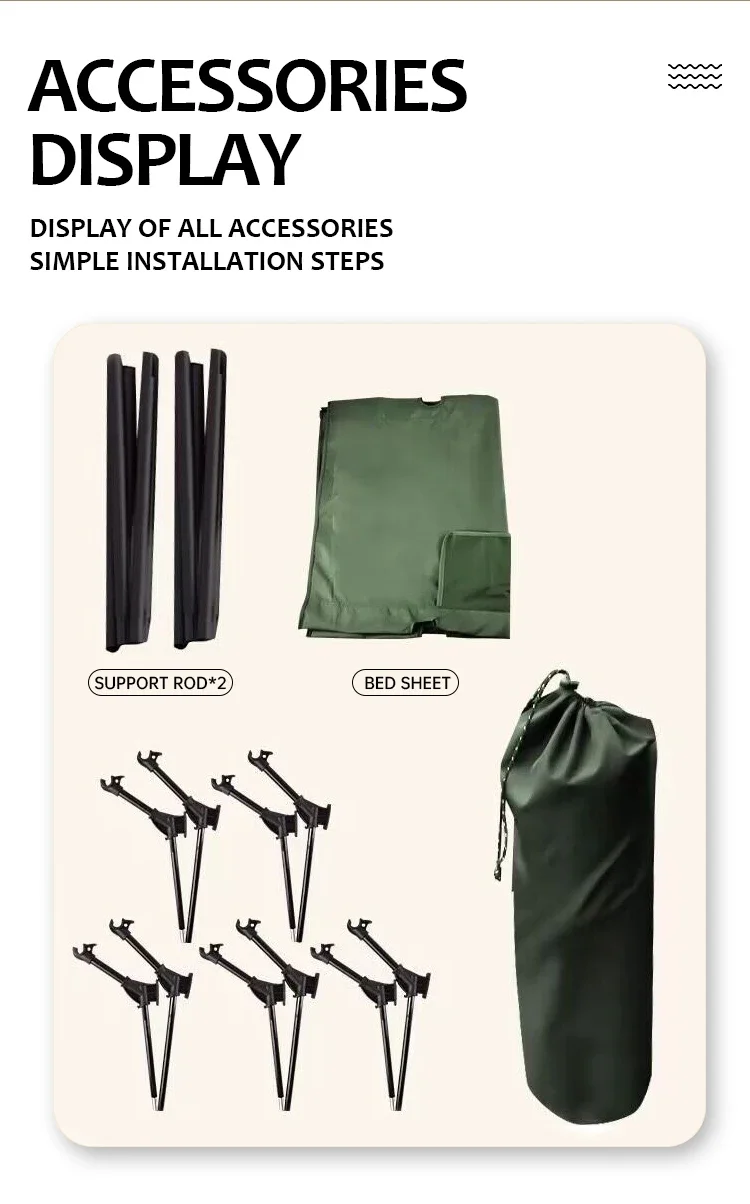 ACCESSORIES DISPLAY

DISPLAY OF ALL ACCESSORIES
SIMPLE INSTALLATION STEPS

SUPPORT ROD*2

BED SHEET