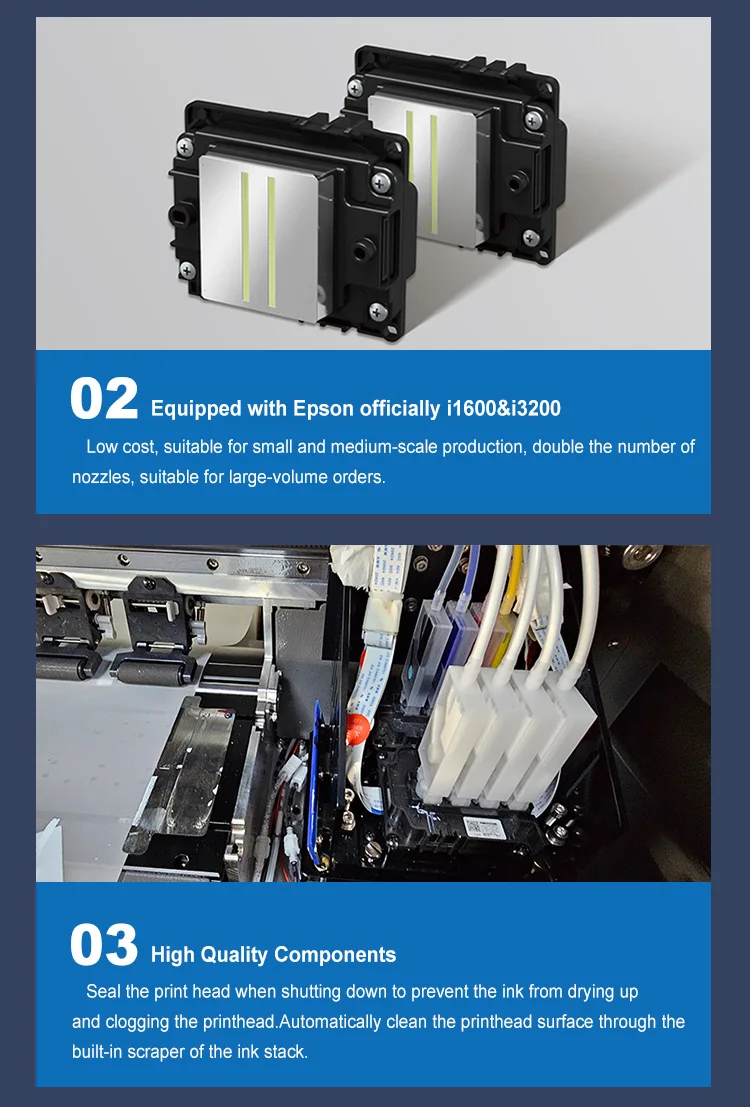 02 Equipped with Epson officially i1600&i3200

Low cost, suitable for small and medium-scale production, double the number of nozzles, suitable for large-volume orders.

03 High Quality Components

Seal the print head when shutting down to prevent the ink from drying up and clogging the printhead.Automatically clean the printhead surface through the built-in scraper of the ink stack.