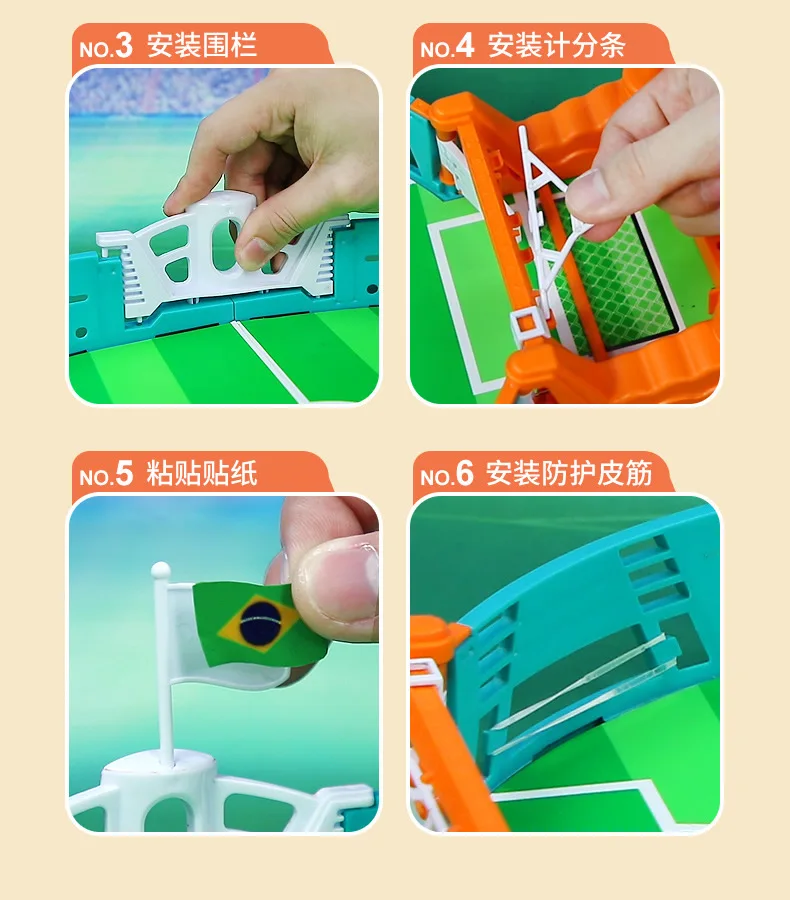 NO.3 安装围栏

NO.4 安装计分条

NO.5 粘贴贴纸

NO.6 安装防护皮筋