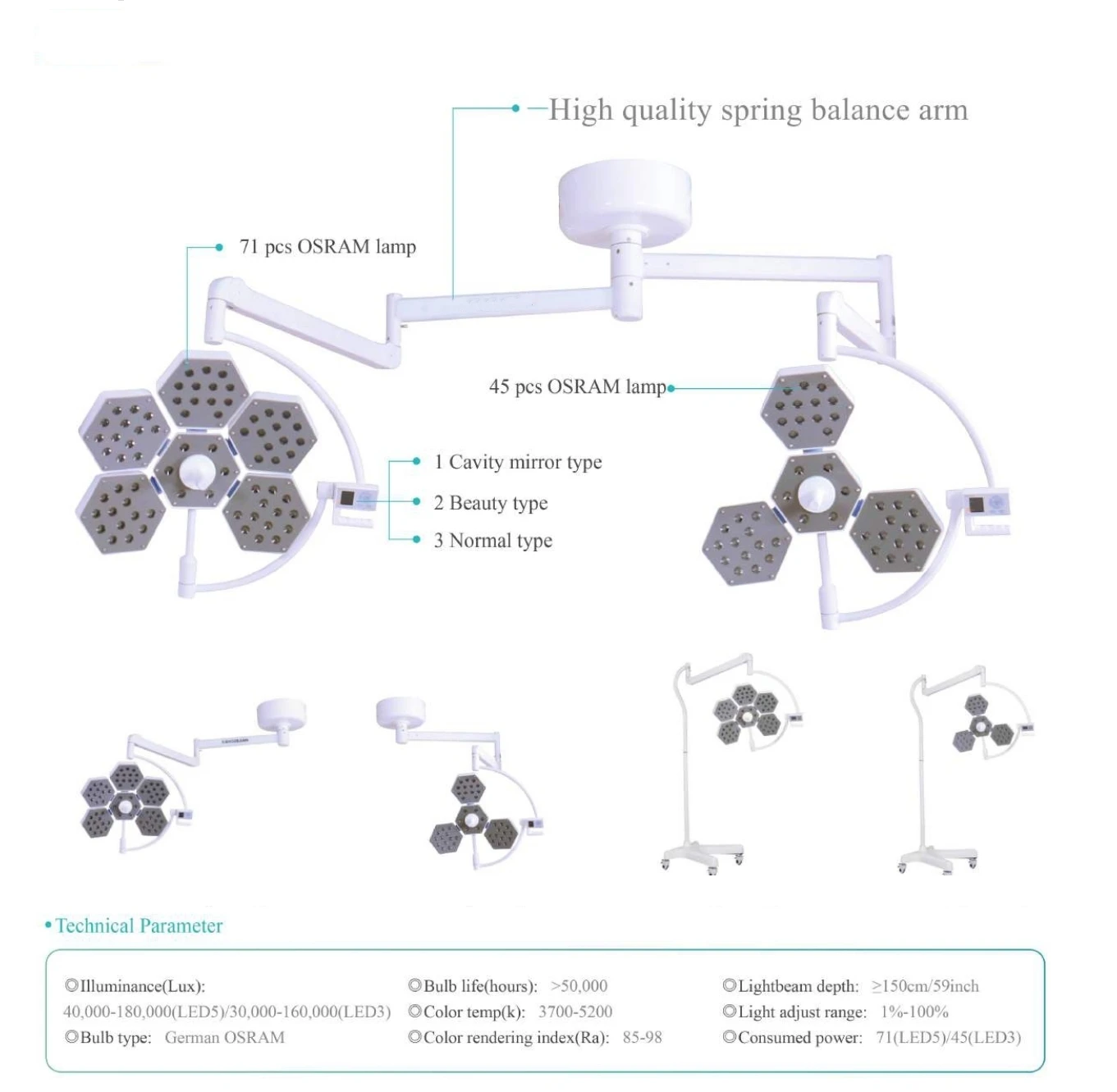 High quality spring balance arm

71 pcs OSRAM lamp

45 pcs OSRAM lamp

1 Cavity mirror type
2 Beauty type
3 Normal type

• Technical Parameter

◎Illuminance(Lux):
40,000-180,000(LED5)/30,000-160,000(LED3)
◎Bulb type: German OSRAM

◎Bulb life(hours): >50,000
◎Color temp(k): 3700-5200
◎Color rendering index(Ra): 85-98

◎Lightbeam depth: ≥150cm/59inch
◎Light adjust range: 1%-100%
◎Consumed power: 71(LED5)/45(LED3)