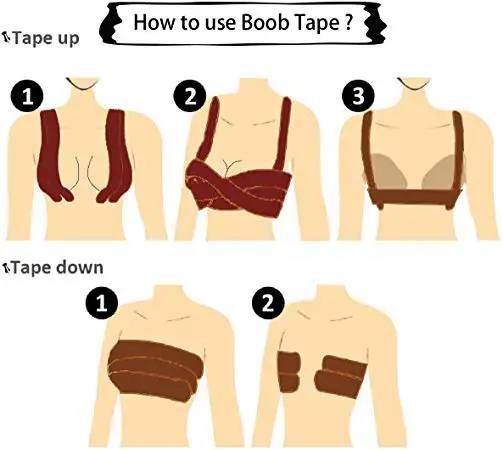 How to use Boob Tape ?

Tape up

1

2

3

Tape down

1

2