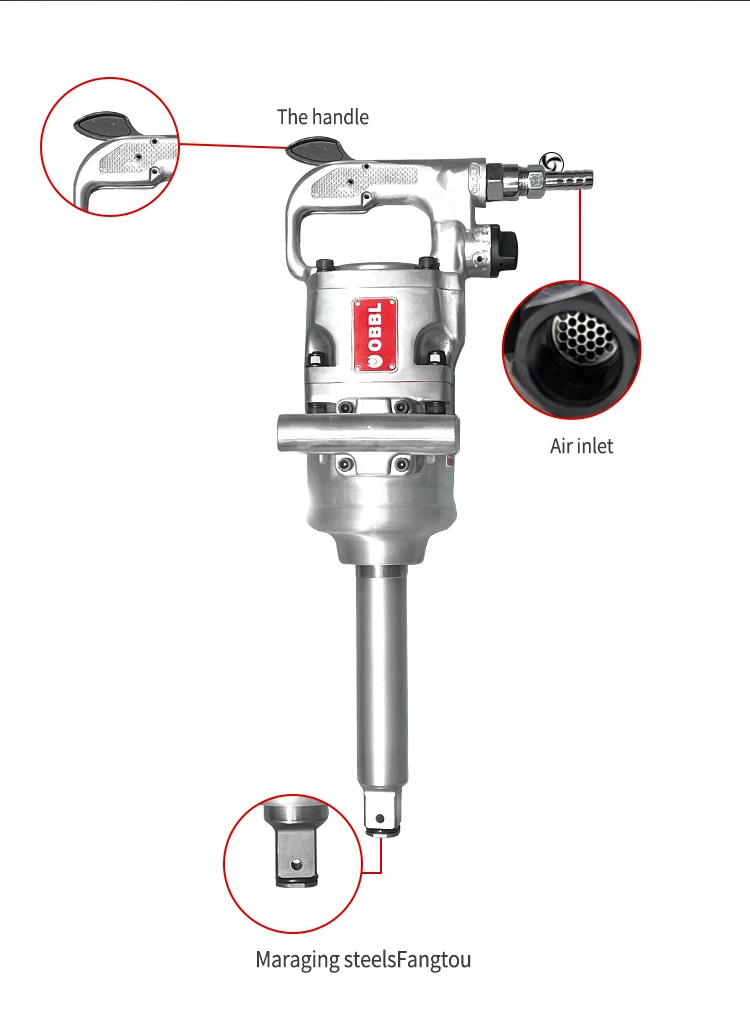 The handle

OBBL

Air inlet

Maraging steelsFangtou